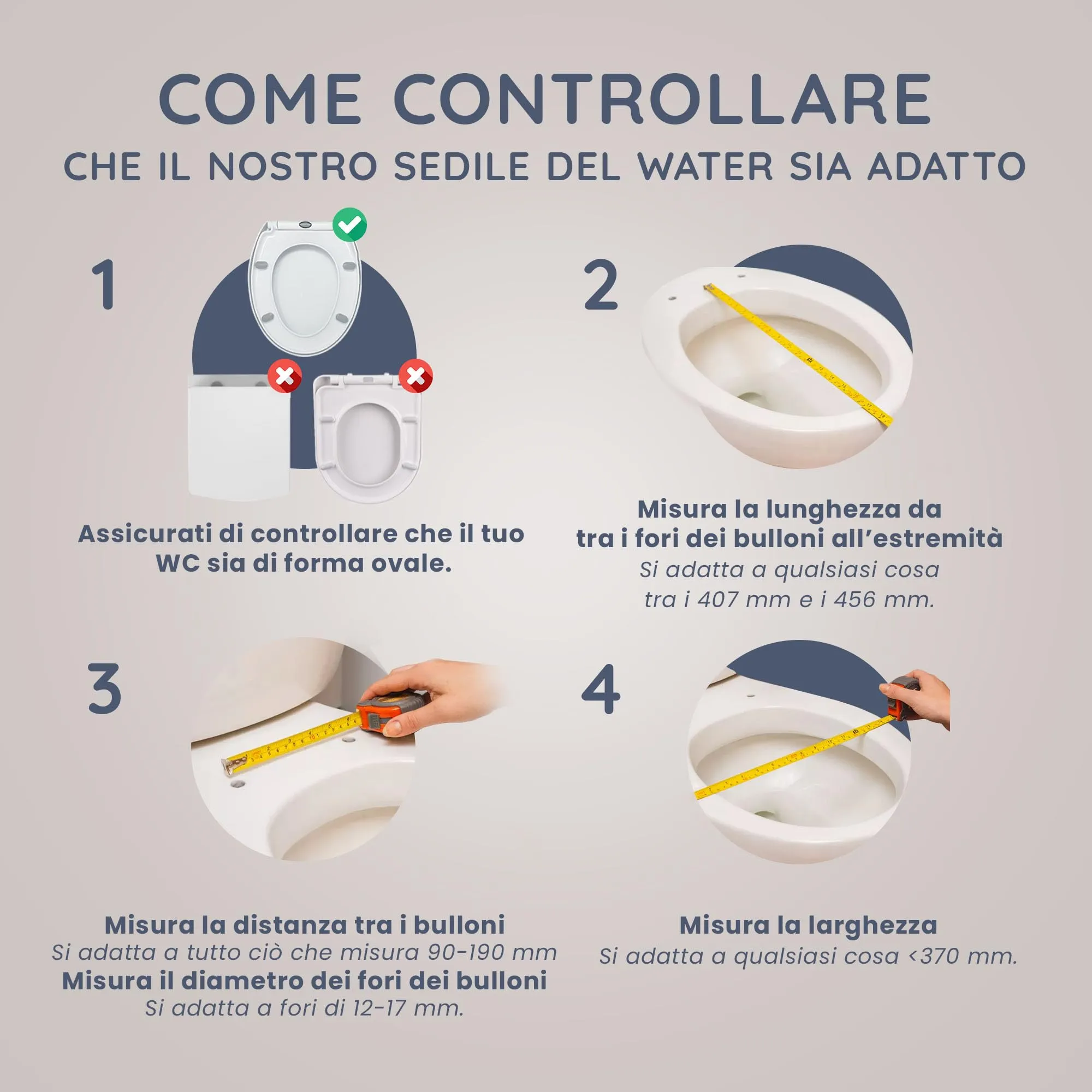 COME CONTROLLARE
CHE IL NOSTRO SEDILE DEL WATER SIA ADATTO

1

Assicurati di controllare che il tuo WC sia di forma ovale.

2

Misura la lunghezza da tra i fori dei bulloni all'estremità
Si adatta a qualsiasi cosa tra i 407 mm e i 456 mm.

3

Misura la distanza tra i bulloni
Si adatta a tutto ciò che misura 90-190 mm
Misura il diametro dei fori dei bulloni
Si adatta a fori di 12-17 mm.

4

Misura la larghezza
Si adatta a qualsiasi cosa <370 mm.