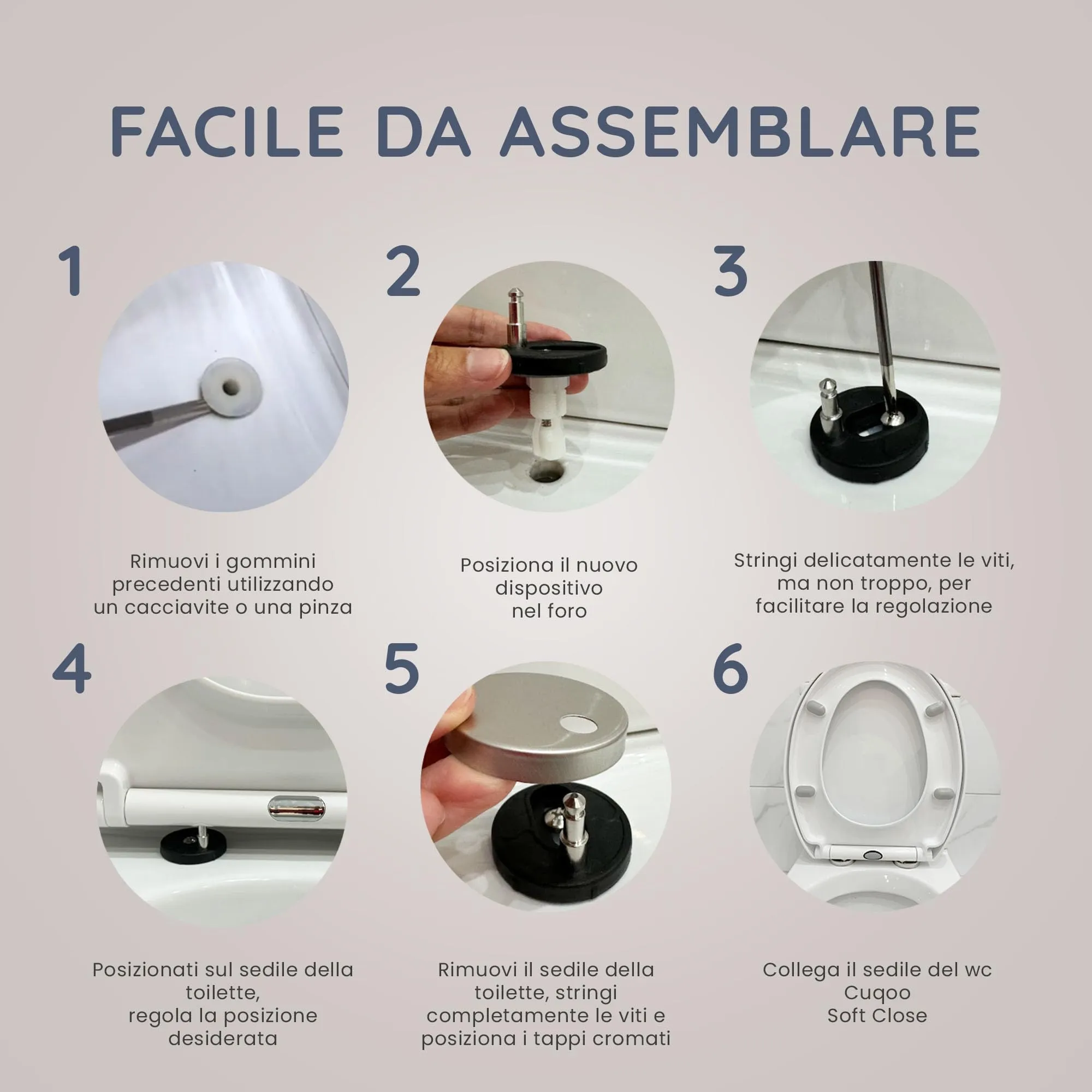 FACILE DA ASSEMBLARE

1

Rimuovi i gommini precedenti utilizzando un cacciavite o una pinza

2

Posiziona il nuovo dispositivo nel foro

3

Stringi delicatamente le viti, ma non troppo, per facilitare la regolazione

4

Posizionati sul sedile della toilette, regola la posizione desiderata

5

Rimuovi il sedile della toilette, stringi completamente le viti e posiziona i tappi cromati

6

Collega il sedile del wc Cuqoo Soft Close