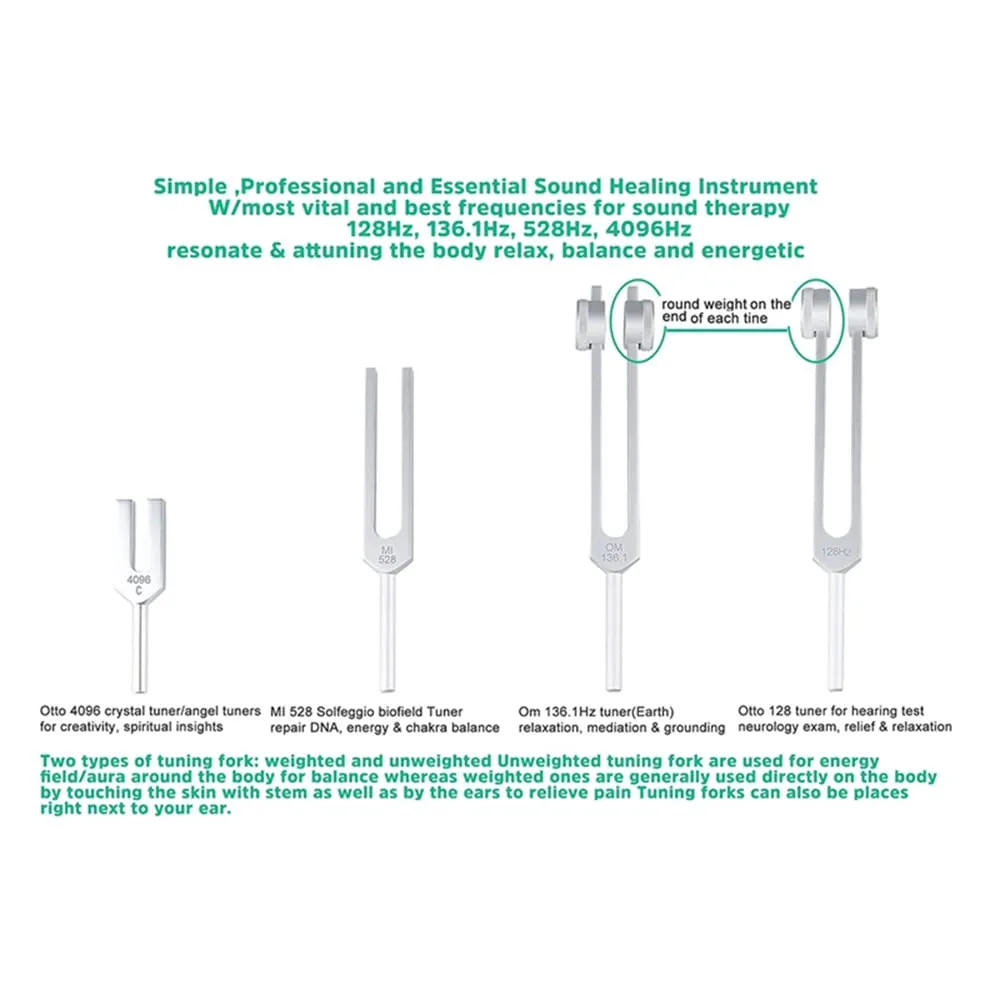 Simple ,Professional and Essential Sound Healing Instrument
W/most vital and best frequencies for sound therapy
128Hz, 136.1Hz, 528Hz, 4096Hz
resonate & attuning the body relax, balance and energetic

round weight on the end of each tine

4096
C

MI
528

OM
136.1

128Hz

Otto 4096 crystal tuner/angel tuners for creativity, spiritual insights

MI 528 Solfeggio biofield Tuner repair DNA, energy & chakra balance

Om 136.1Hz tuner(Earth) relaxation, mediation & grounding

Otto 128 tuner for hearing test neurology exam, relief & relaxation

Two types of tuning fork: weighted and unweighted Unweighted tuning fork are used for energy field/aura around the body for balance whereas weighted ones are generally used directly on the body by touching the skin with stem as well as by the ears to relieve pain Tuning forks can also be places right next to your ear.