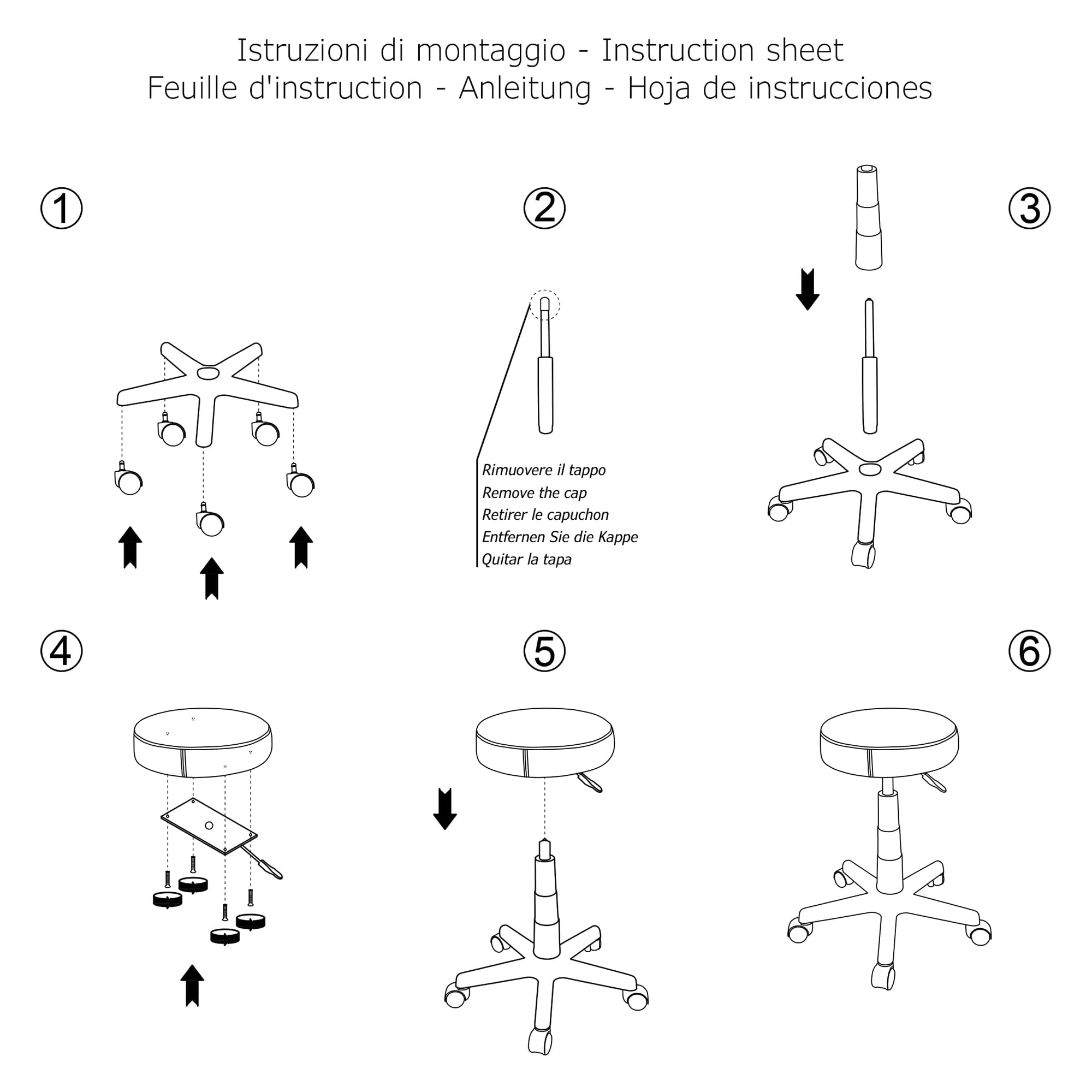 Istruzioni di montaggio - Instruction sheet
Feuille d'instruction - Anleitung - Hoja de instrucciones

①

②

③

Rimuovere il tappo
Remove the cap
Retirer le capuchon
Entfernen Sie die Kappe
Quitar la tapa

④

⑤

⑥