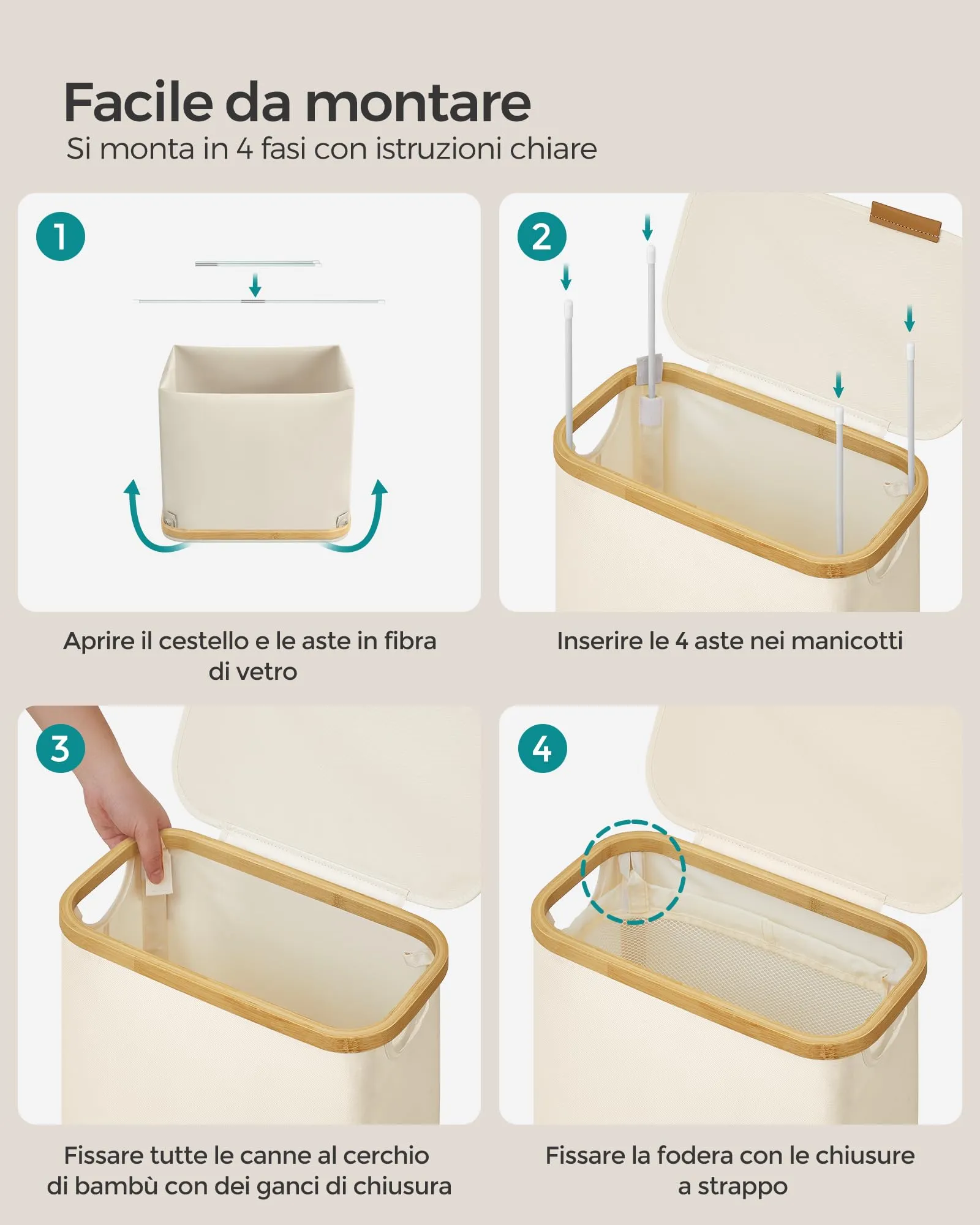 Facile da montare
Si monta in 4 fasi con istruzioni chiare

1

Aprire il cestello e le aste in fibra di vetro

2

Inserire le 4 aste nei manicotti

3

Fissare tutte le canne al cerchio di bambù con dei ganci di chiusura

4

Fissare la fodera con le chiusure a strappo