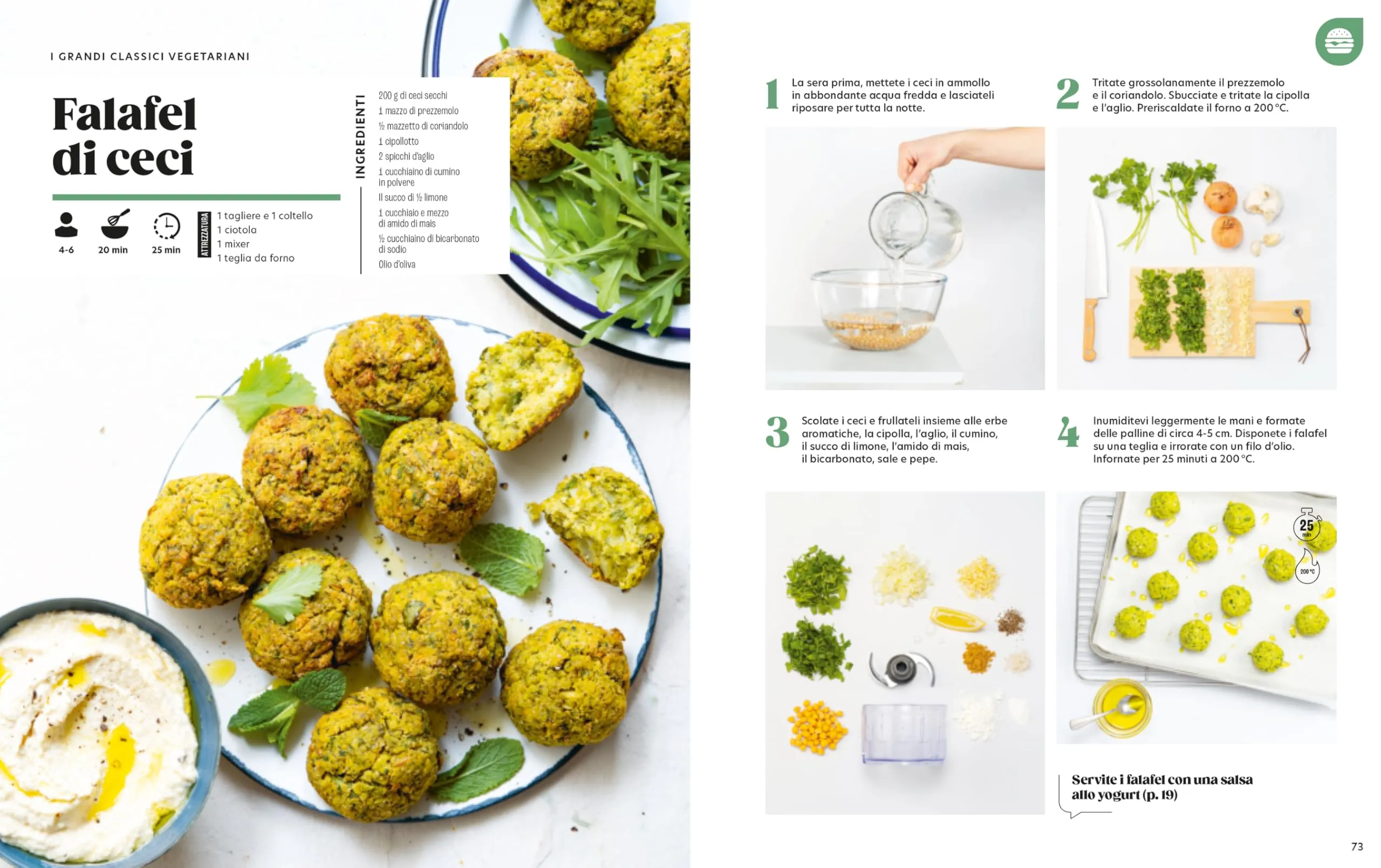 I GRANDI CLASSICI VEGETARIANI

Falafel di ceci

4-6

20 min

25 min

ATTREZZATURA

1 tagliere e 1 coltello
1 ciotola
1 mixer
1 teglia da forno

INGREDIENTI

200 g di ceci secchi
1 mazzo di prezzemolo
½ mazzetto di coriandolo
1 cipollotto
2 spicchi d'aglio
1 cucchiaino di cumino in polvere
Il succo di ½ limone
1 cucchiaio e mezzo di amido di mais
½ cucchiaino di bicarbonato di sodio
Olio d'oliva

1 La sera prima, mettete i ceci in ammollo in abbondante acqua fredda e lasciateli riposare per tutta la notte.

2 Tritate grossolanamente il prezzemolo e il coriandolo. Sbucciate e tritate la cipolla e l'aglio. Preriscaldate il forno a 200 °C.

3 Scolate i ceci e frullateli insieme alle erbe aromatiche, la cipolla, l'aglio, il cumino, il succo di limone, l'amido di mais, il bicarbonato, sale e pepe.

4 Inumiditevi leggermente le mani e formate delle palline di circa 4-5 cm. Disponete i falafel su una teglia e irrorate con un filo d'olio. Infornate per 25 minuti a 200 °C.

25 min

200 °C

Servite i falafel con una salsa allo yogurt (p. 19)

73