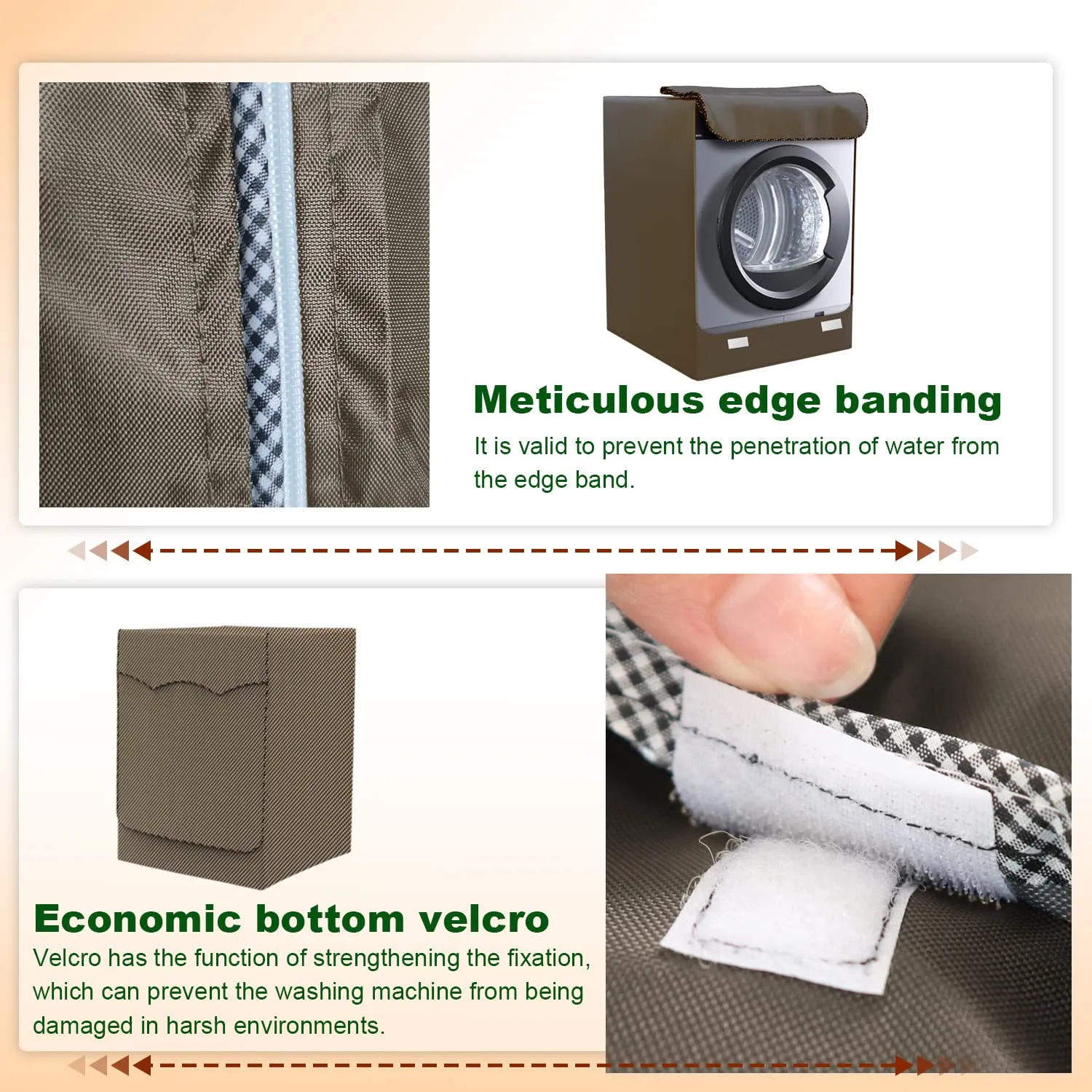 Meticulous edge banding

It is valid to prevent the penetration of water from the edge band.

Economic bottom velcro

Velcro has the function of strengthening the fixation, which can prevent the washing machine from being damaged in harsh environments.