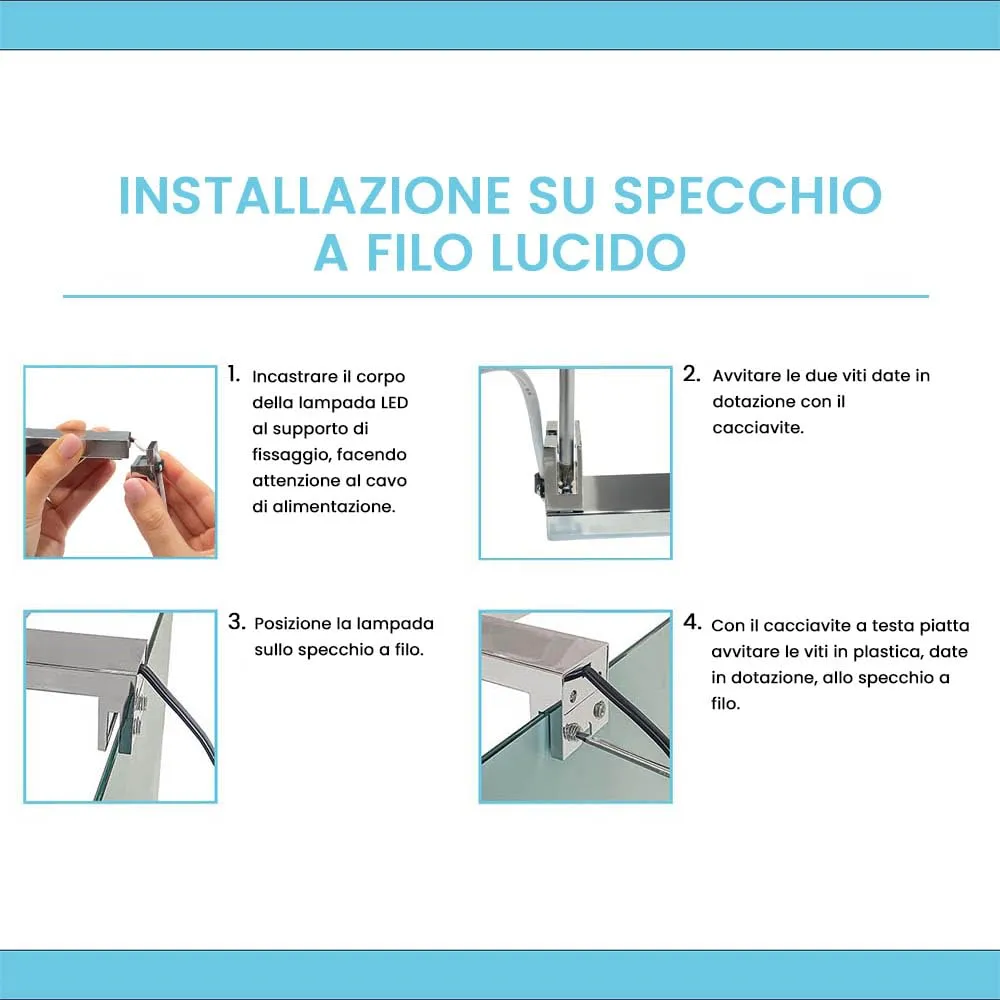 INSTALLAZIONE SU SPECCHIO A FILO LUCIDO

1. Incastrare il corpo della lampada LED al supporto di fissaggio, facendo attenzione al cavo di alimentazione.

2. Avvitare le due viti date in dotazione con il cacciavite.

3. Posizione la lampada sullo specchio a filo.

4. Con il cacciavite a testa piatta avvitare le viti in plastica, date in dotazione, allo specchio a filo.