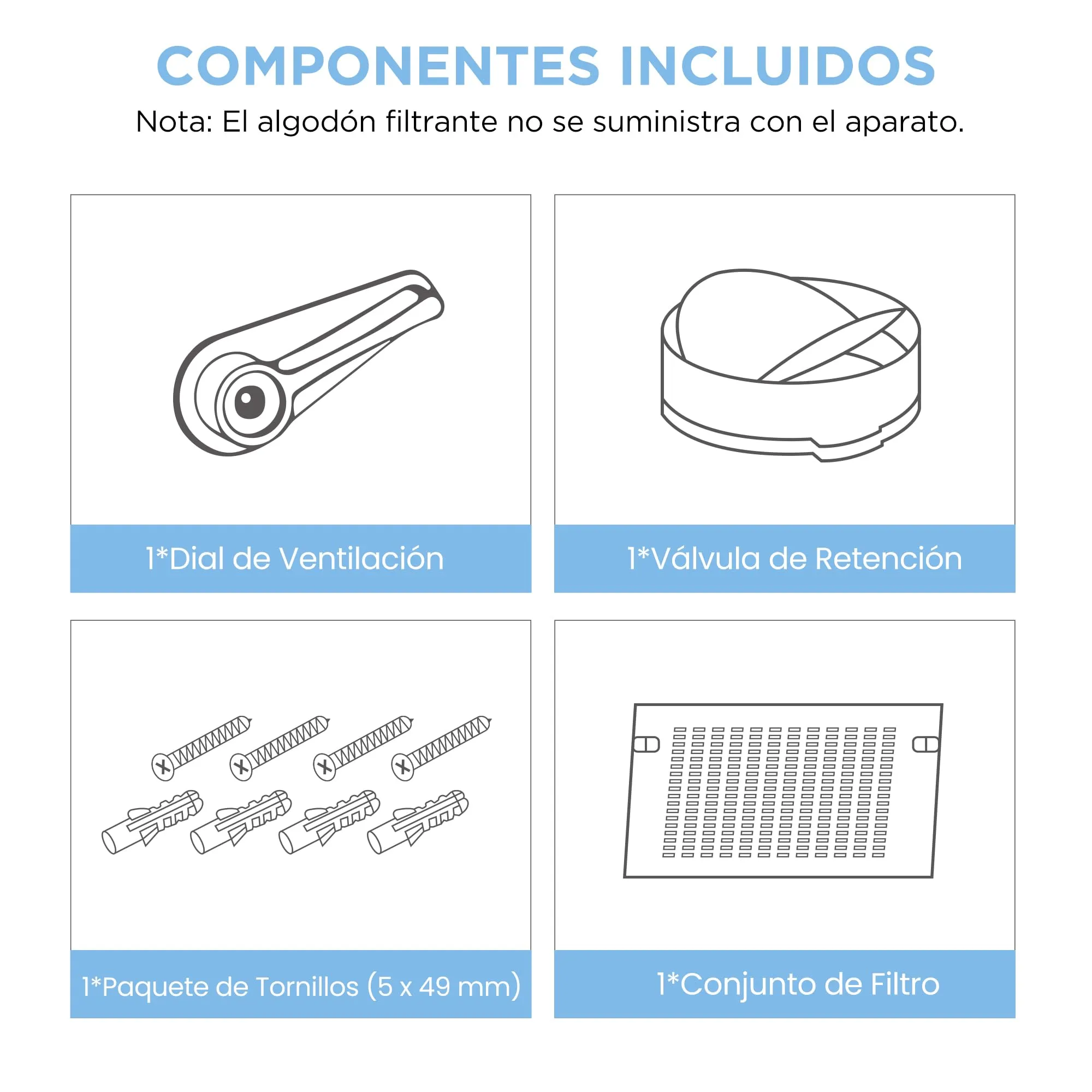 COMPONENTES INCLUIDOS

Nota: El algodón filtrante no se suministra con el aparato.

1*Dial de Ventilación

1*Válvula de Retención

1*Paquete de Tornillos (5 x 49 mm)

1*Conjunto de Filtro