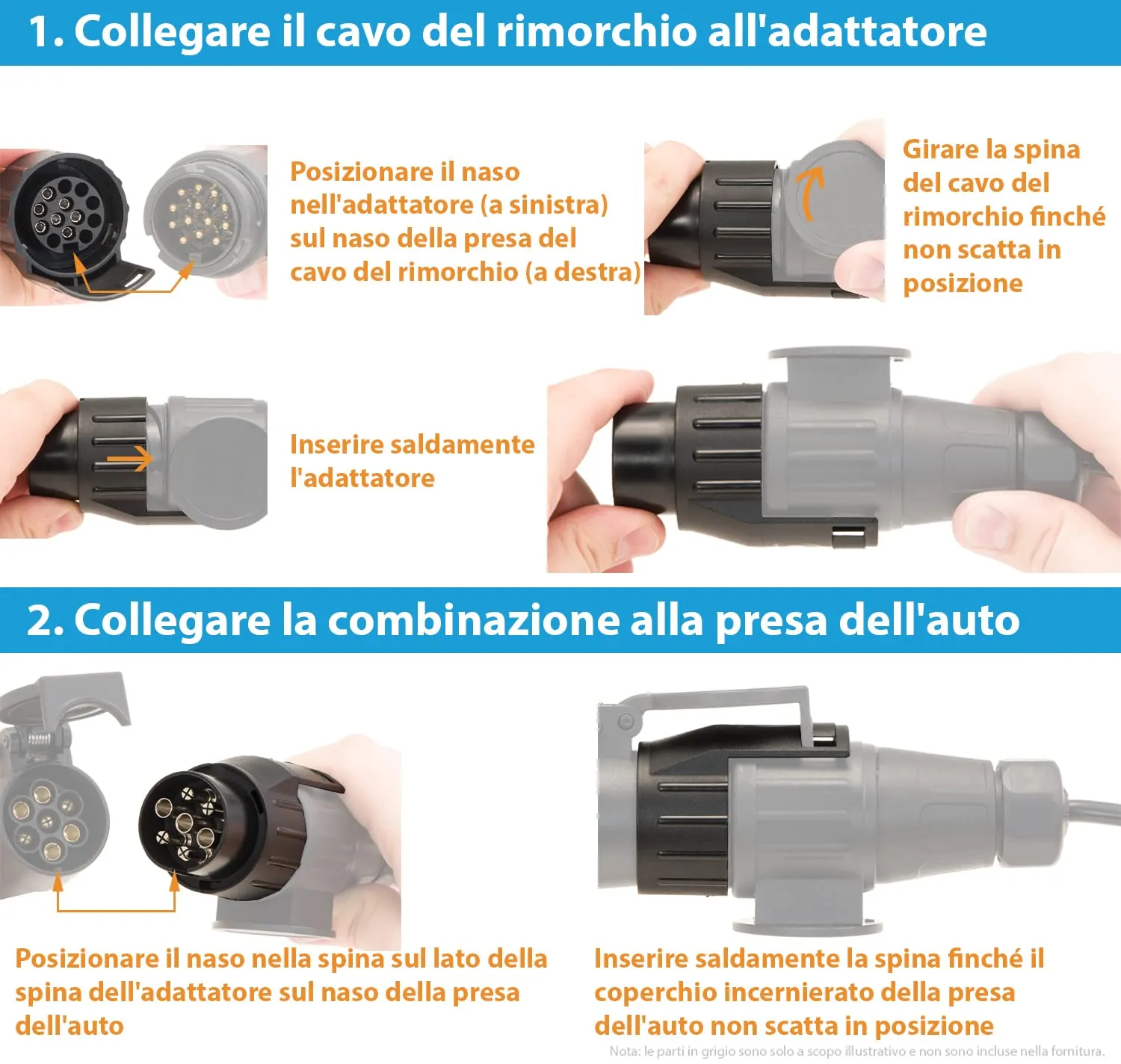 1. Collegare il cavo del rimorchio all'adattatore

Posizionare il naso nell'adattatore (a sinistra) sul naso della presa del cavo del rimorchio (a destra)

Girare la spina del cavo del rimorchio finché non scatta in posizione

Inserire saldamente l'adattatore

2. Collegare la combinazione alla presa dell'auto

Posizionare il naso nella spina sul lato della spina dell'adattatore sul naso della presa dell'auto

Inserire saldamente la spina finché il coperchio incernierato della presa dell'auto non scatta in posizione

Nota: le parti in grigio sono solo a scopo illustrativo e non sono incluse nella fornitura.