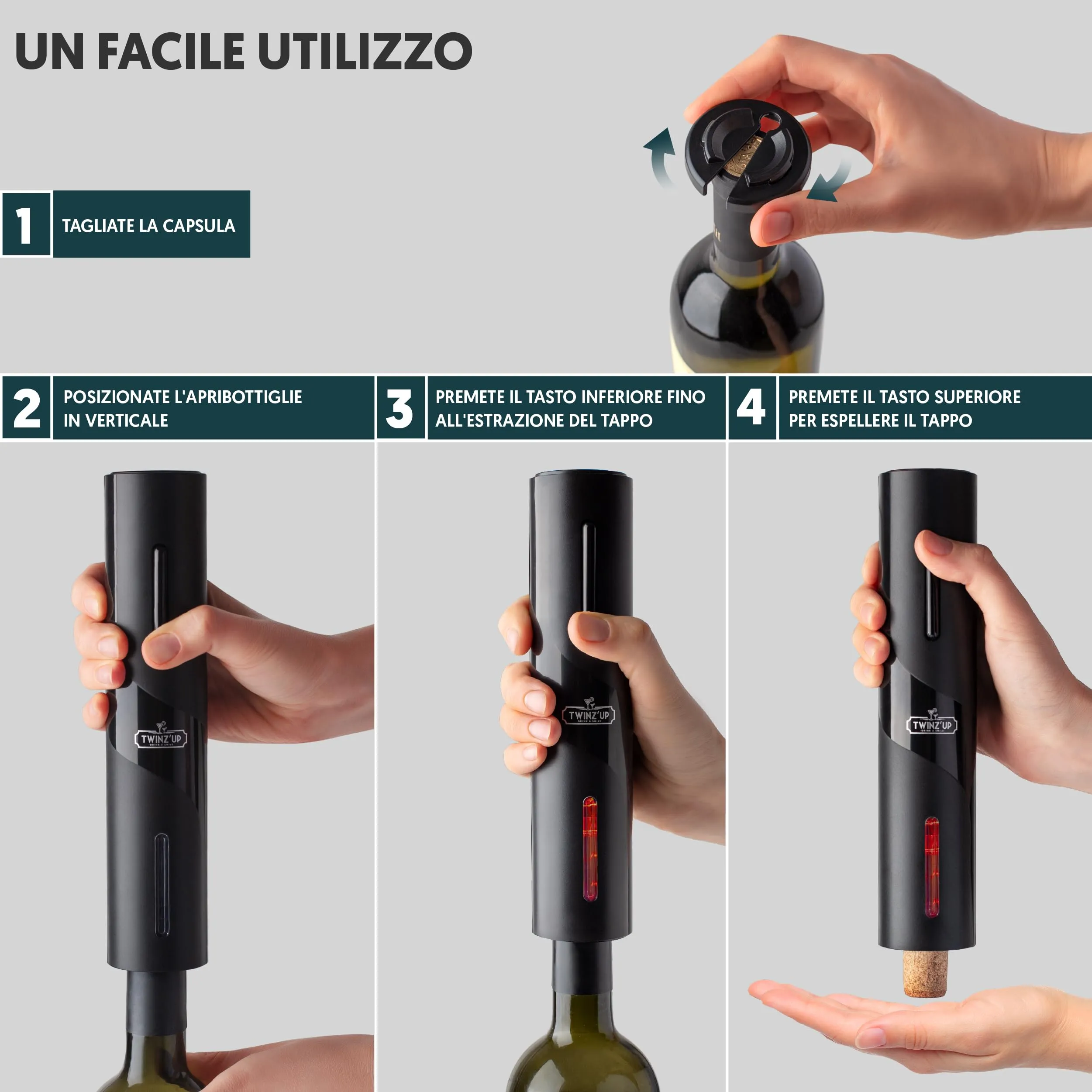 UN FACILE UTILIZZO

1 TAGLIATE LA CAPSULA

2 POSIZIONATE L'APRIBOTTIGLIE IN VERTICALE

3 PREMETE IL TASTO INFERIORE FINO ALL'ESTRAZIONE DEL TAPPO

4 PREMETE IL TASTO SUPERIORE PER ESPELLERE IL TAPPO

TWINZ'UP
DRINK & SMILE

TWINZ'UP
DRINK & SMILE

TWINZ'UP
DRINK & SMILE