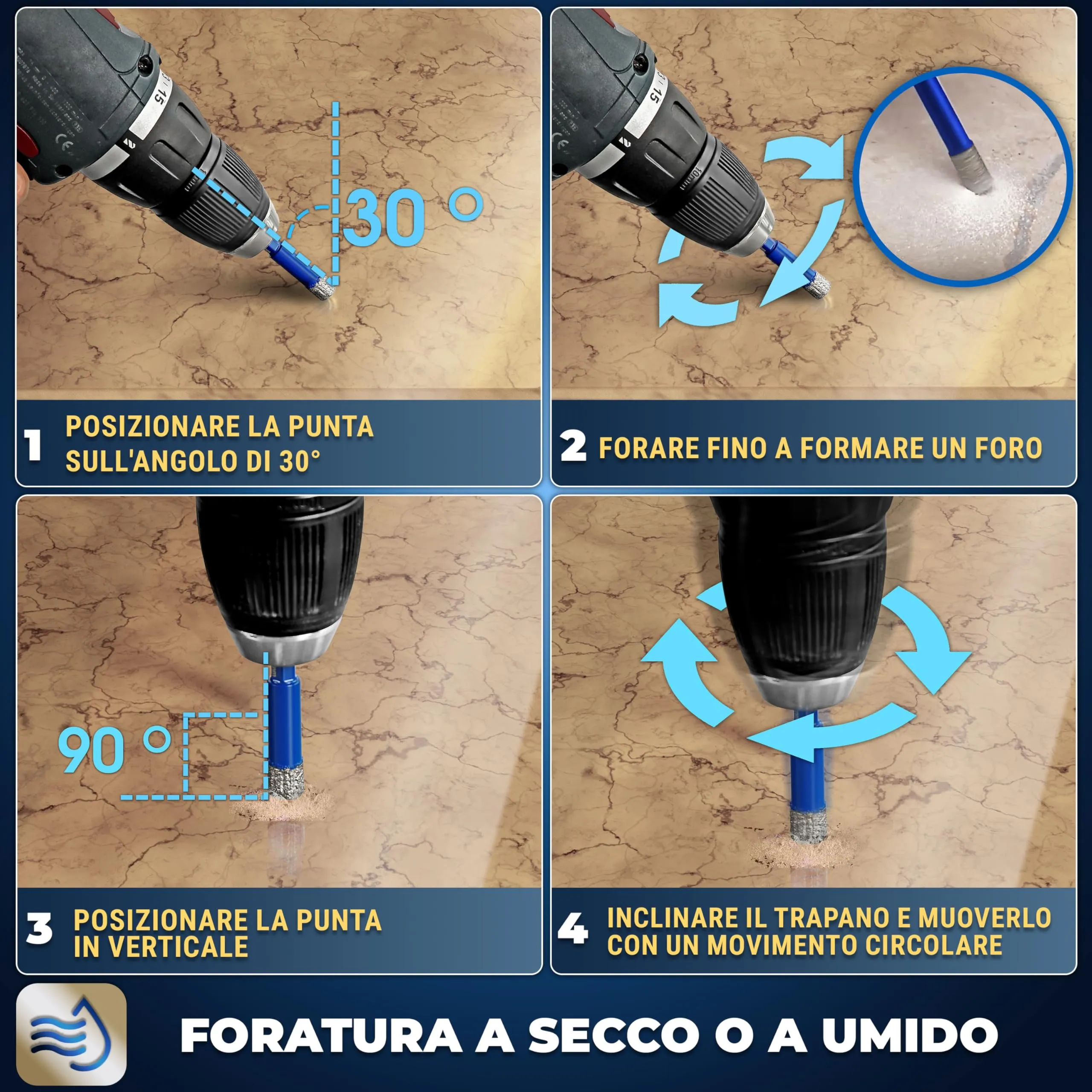 30 °

1 POSIZIONARE LA PUNTA SULL'ANGOLO DI 30°

2 FORARE FINO A FORMARE UN FORO

90 °

3 POSIZIONARE LA PUNTA IN VERTICALE

4 INCLINARE IL TRAPANO E MUOVERLO CON UN MOVIMENTO CIRCOLARE

FORATURA A SECCO O A UMIDO