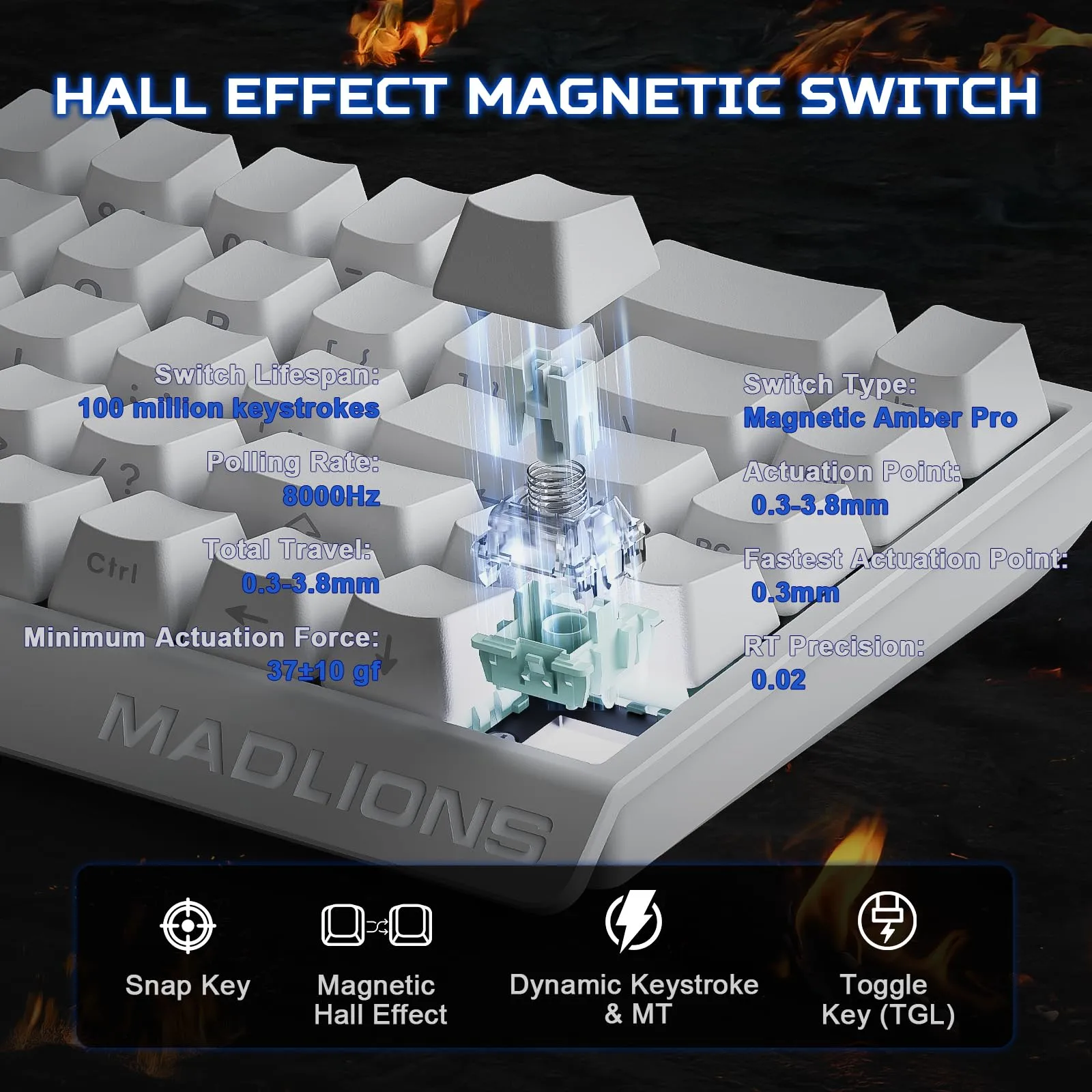 HALL EFFECT MAGNETIC SWITCH

Switch Lifespan:
100 million keystrokes

Polling Rate:
8000Hz

Total Travel:
0.3-3.8mm

Minimum Actuation Force:
37±10 gf

Switch Type:
Magnetic Amber Pro

Actuation Point:
0.3-3.8mm

Fastest Actuation Point:
0.3mm

RT Precision:
0.02

Ctrl

MADLIONS

Snap Key

Magnetic Hall Effect

Dynamic Keystroke & MT

Toggle Key (TGL)