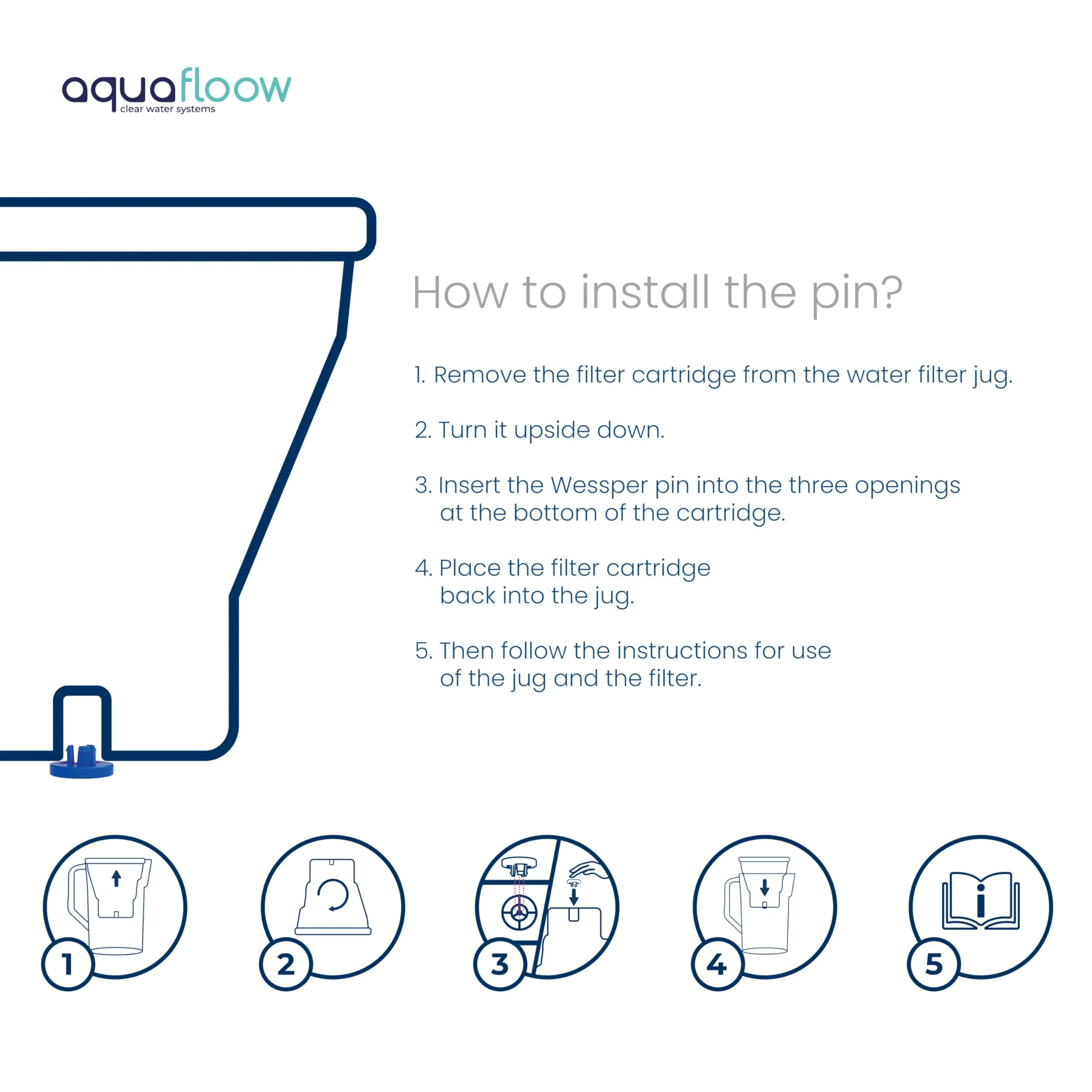 aquafloow
clear water systems

How to install the pin?

1. Remove the filter cartridge from the water filter jug.

2. Turn it upside down.

3. Insert the Wessper pin into the three openings at the bottom of the cartridge.

4. Place the filter cartridge back into the jug.

5. Then follow the instructions for use of the jug and the filter.

1

2

3

4

5