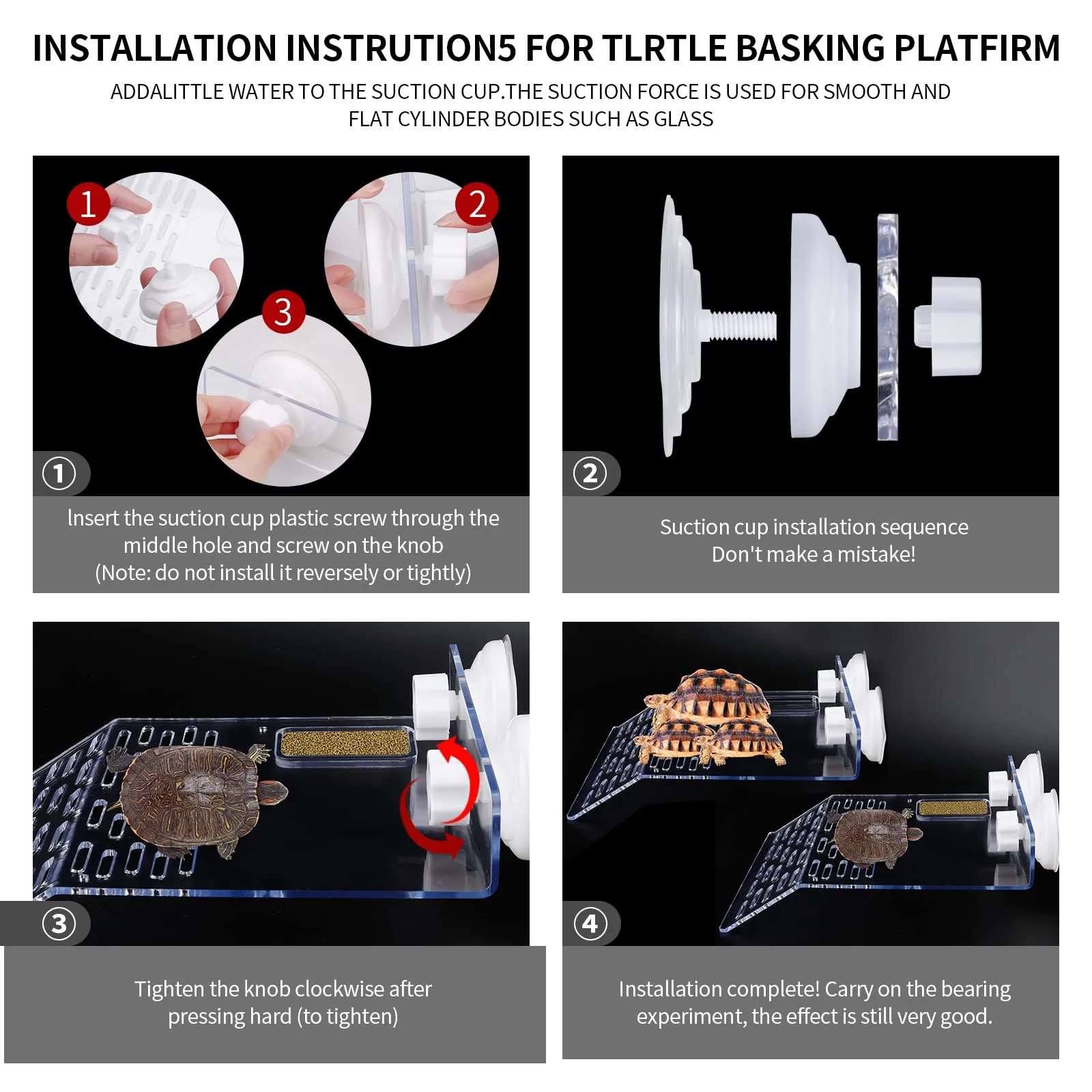 INSTALLATION INSTRUTION5 FOR TLRTLE BASKING PLATFIRM

ADDALITTLE WATER TO THE SUCTION CUP.THE SUCTION FORCE IS USED FOR SMOOTH AND FLAT CYLINDER BODIES SUCH AS GLASS

1

2

3

①

Insert the suction cup plastic screw through the middle hole and screw on the knob (Note: do not install it reversely or tightly)

②

Suction cup installation sequence Don't make a mistake!

③

Tighten the knob clockwise after pressing hard (to tighten)

④

Installation complete! Carry on the bearing experiment, the effect is still very good.