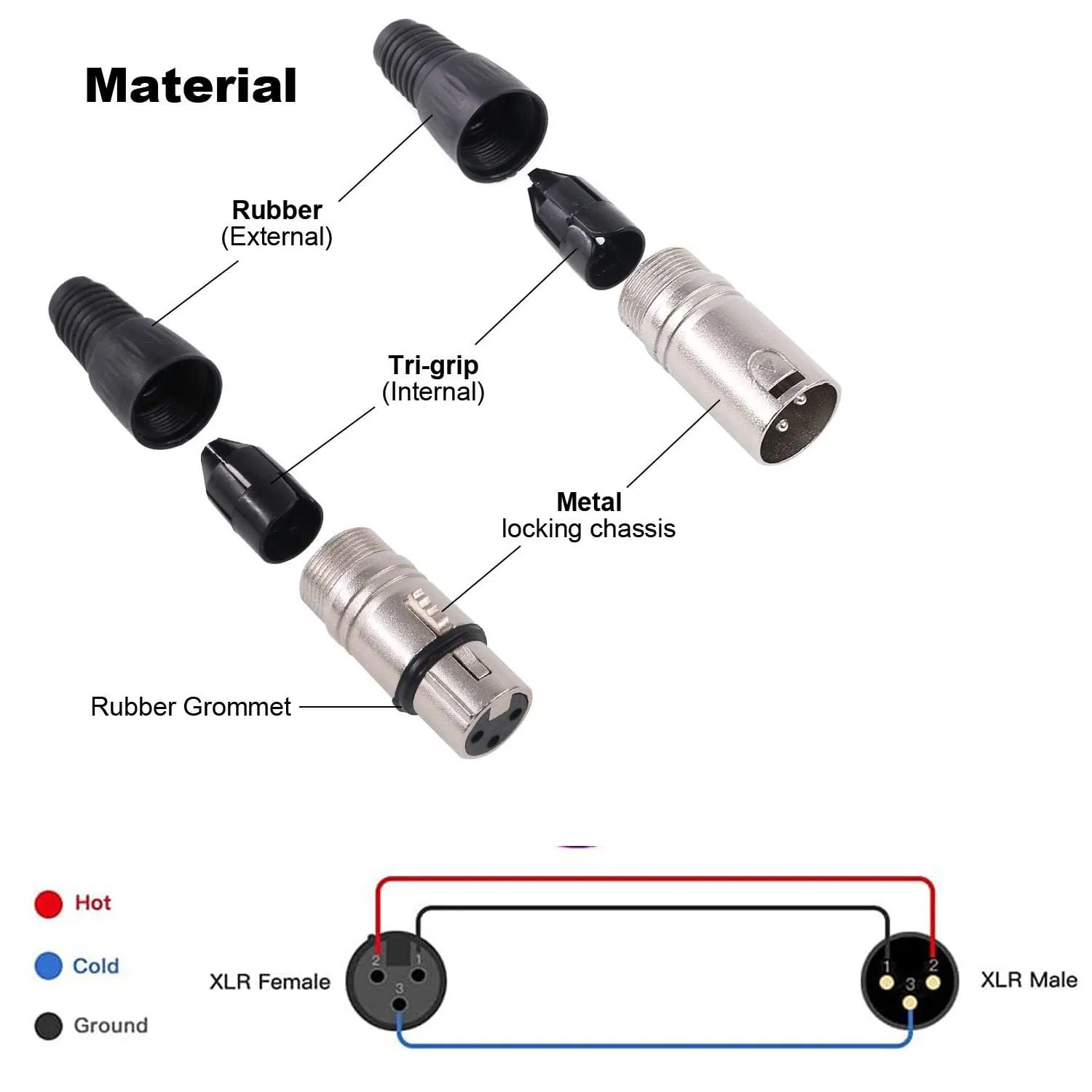 Material

Rubber
(External)

Tri-grip
(Internal)

Metal
locking chassis

Rubber Grommet

Hot

Cold

Ground

XLR Female

2 1
3

1 2
3

XLR Male