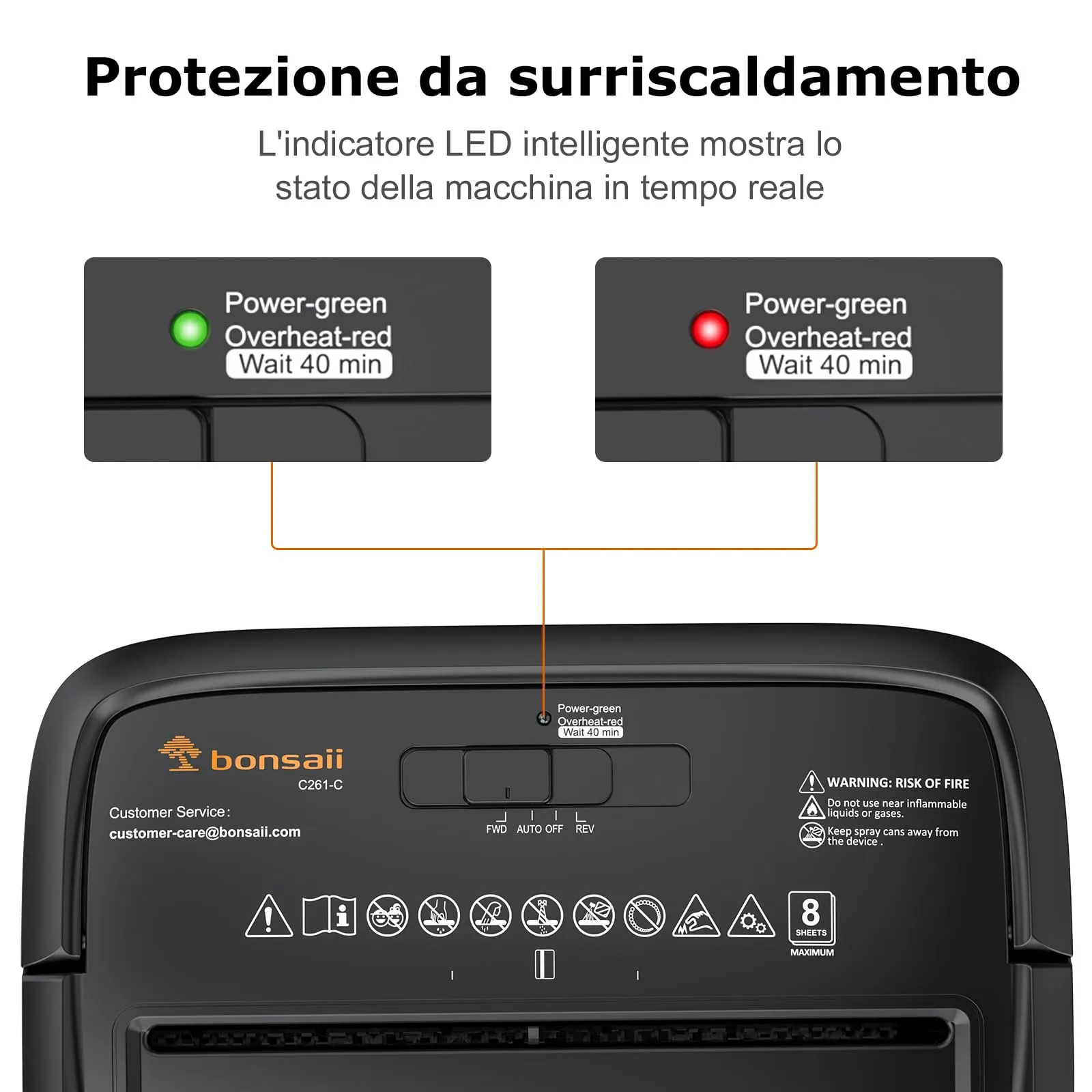 Protezione da surriscaldamento

L'indicatore LED intelligente mostra lo stato della macchina in tempo reale

Power-green
Overheat-red
Wait 40 min

Power-green
Overheat-red
Wait 40 min

Power-green
Overheat-red
Wait 40 min

bonsaii
C261-C

Customer Service:
customer-care@bonsaii.com

FWD AUTO OFF REV

WARNING: RISK OF FIRE
Do not use near inflammable liquids or gases.
Keep spray cans away from the device .

8
SHEETS
MAXIMUM