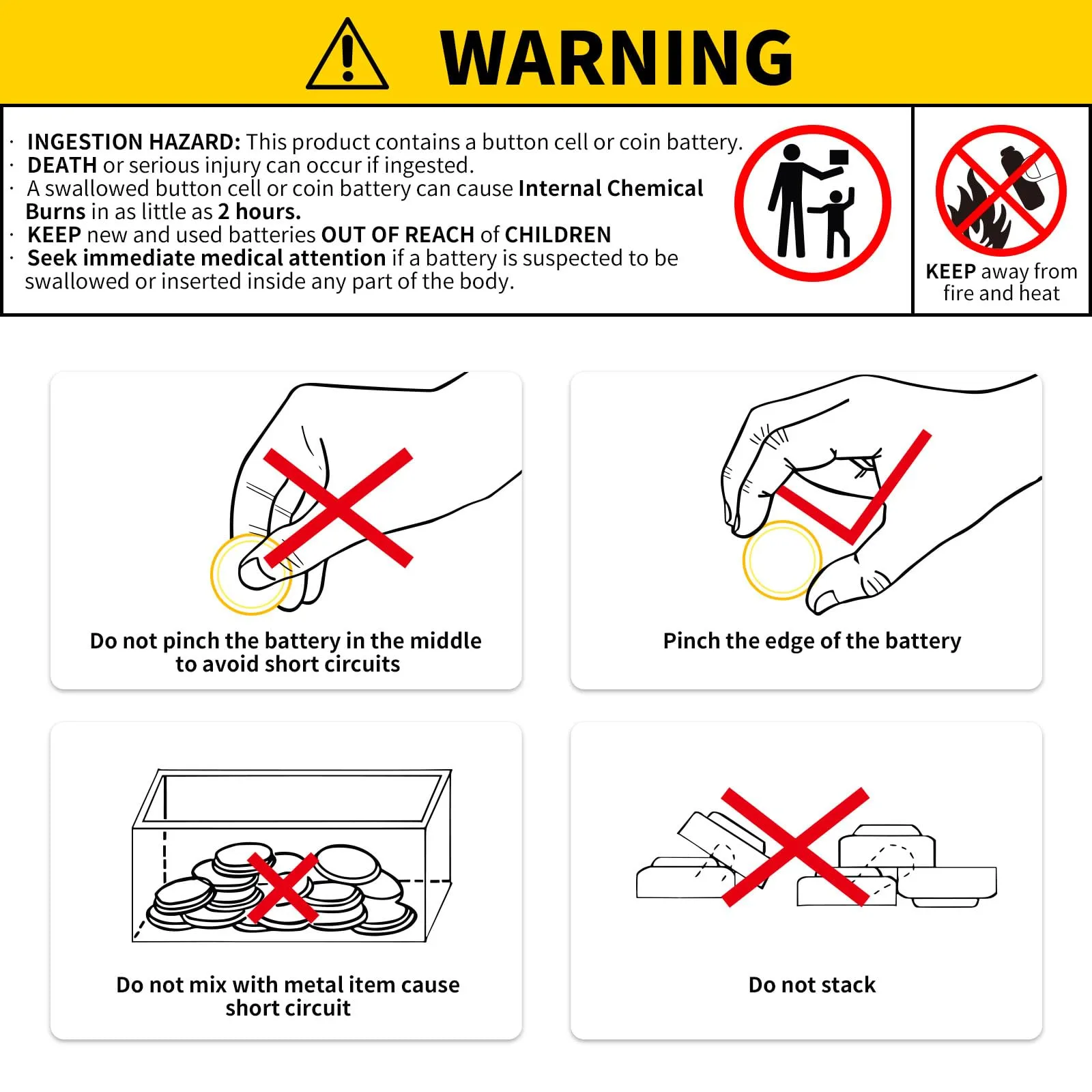 WARNING

· INGESTION HAZARD: This product contains a button cell or coin battery.
· DEATH or serious injury can occur if ingested.
· A swallowed button cell or coin battery can cause Internal Chemical Burns in as little as 2 hours.
· KEEP new and used batteries OUT OF REACH of CHILDREN
· Seek immediate medical attention if a battery is suspected to be swallowed or inserted inside any part of the body.

KEEP away from fire and heat

Do not pinch the battery in the middle to avoid short circuits

Pinch the edge of the battery

Do not mix with metal item cause short circuit

Do not stack