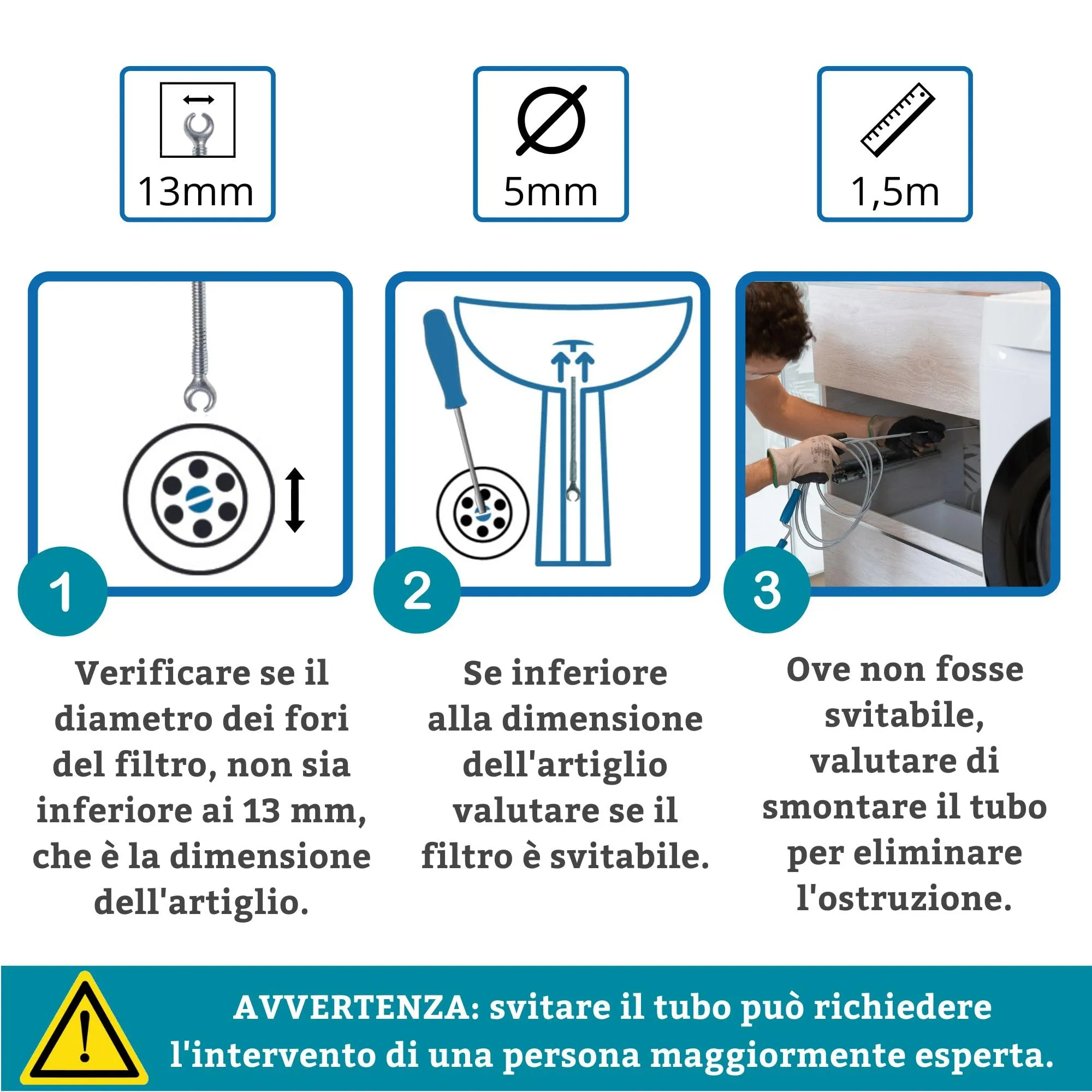 13mm

5mm

1,5m

1

2

3

Verificare se il diametro dei fori del filtro, non sia inferiore ai 13 mm, che è la dimensione dell'artiglio.

Se inferiore alla dimensione dell'artiglio valutare se il filtro è svitabile.

Ove non fosse svitabile, valutare di smontare il tubo per eliminare l'ostruzione.

AVVERTENZA: svitare il tubo può richiedere l'intervento di una persona maggiormente esperta.