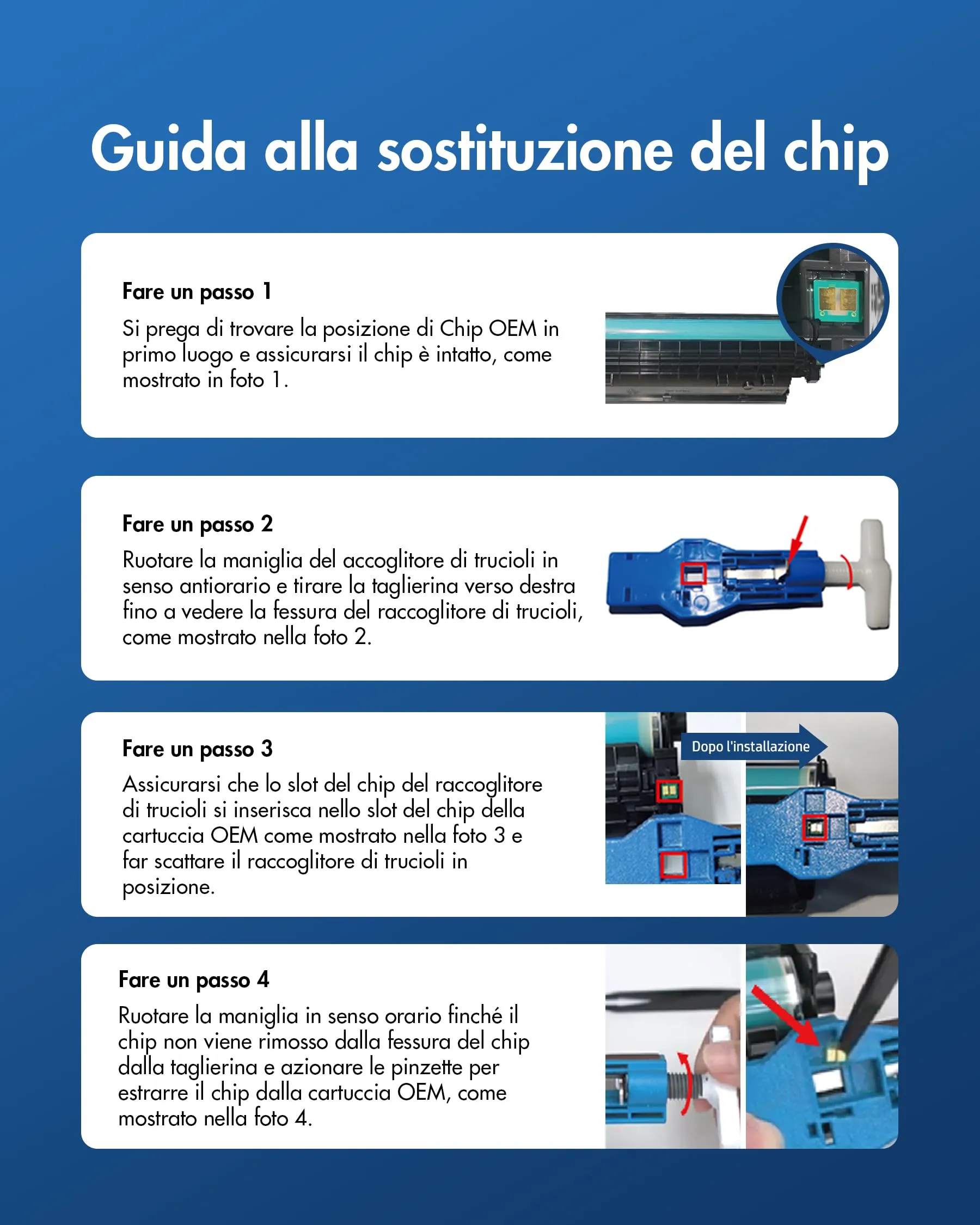 Guida alla sostituzione del chip

Fare un passo 1

Si prega di trovare la posizione di Chip OEM in primo luogo e assicurarsi il chip è intatto, come mostrato in foto 1.

Fare un passo 2

Ruotare la maniglia del accoglitore di trucioli in senso antiorario e tirare la taglierina verso destra fino a vedere la fessura del raccoglitore di trucioli, come mostrato nella foto 2.

Fare un passo 3

Assicurarsi che lo slot del chip del raccoglitore di trucioli si inserisca nello slot del chip della cartuccia OEM come mostrato nella foto 3 e far scattare il raccoglitore di trucioli in posizione.

Dopo l'installazione

Fare un passo 4

Ruotare la maniglia in senso orario finché il chip non viene rimosso dalla fessura del chip dalla taglierina e azionare le pinzette per estrarre il chip dalla cartuccia OEM, come mostrato nella foto 4.