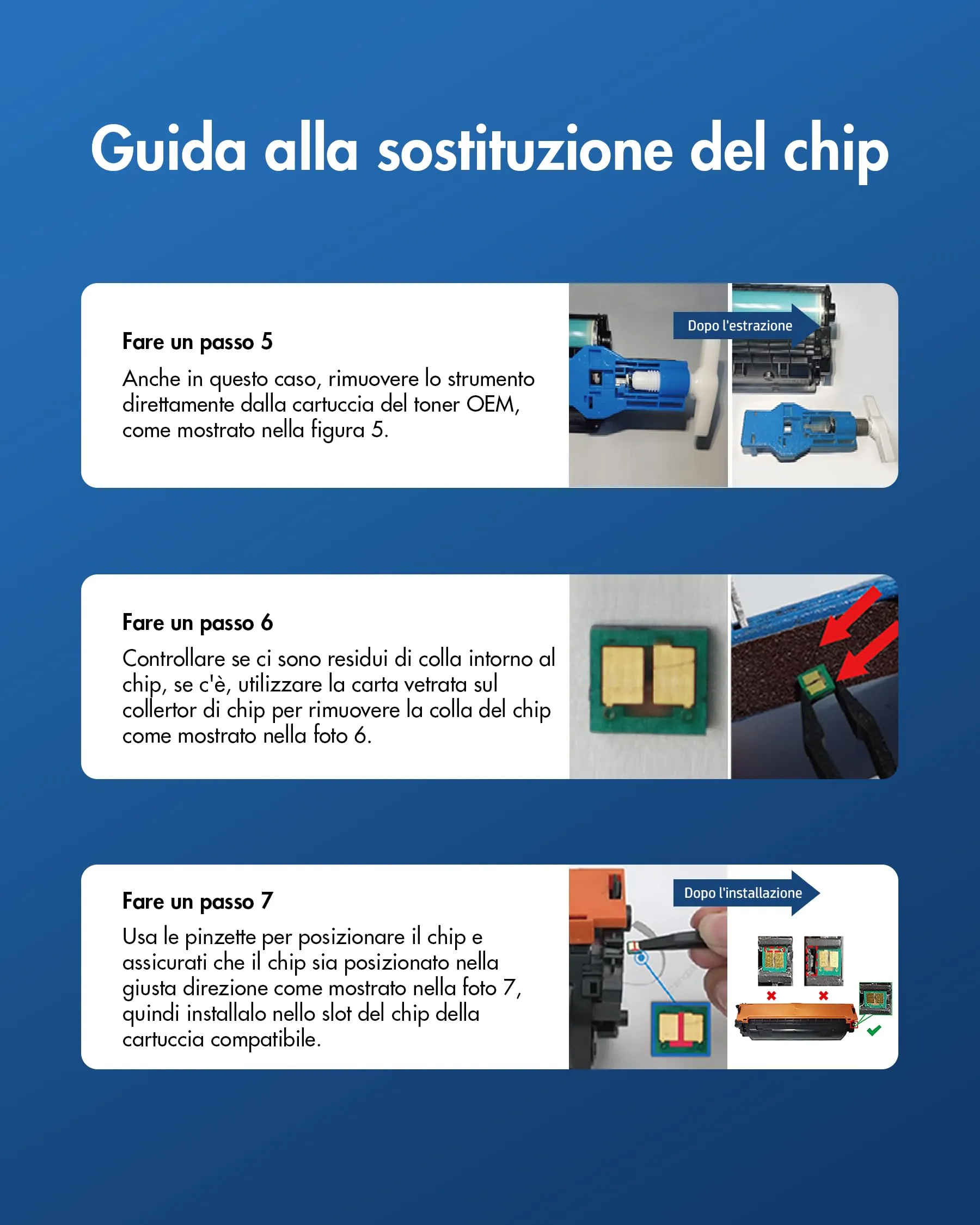 Guida alla sostituzione del chip

Fare un passo 5

Anche in questo caso, rimuovere lo strumento direttamente dalla cartuccia del toner OEM, come mostrato nella figura 5.

Dopo l'estrazione

Fare un passo 6

Controllare se ci sono residui di colla intorno al chip, se c'è, utilizzare la carta vetrata sul collertor di chip per rimuovere la colla del chip come mostrato nella foto 6.

Fare un passo 7

Usa le pinzette per posizionare il chip e assicurati che il chip sia posizionato nella giusta direzione come mostrato nella foto 7, quindi installalo nello slot del chip della cartuccia compatibile.

Dopo l'installazione