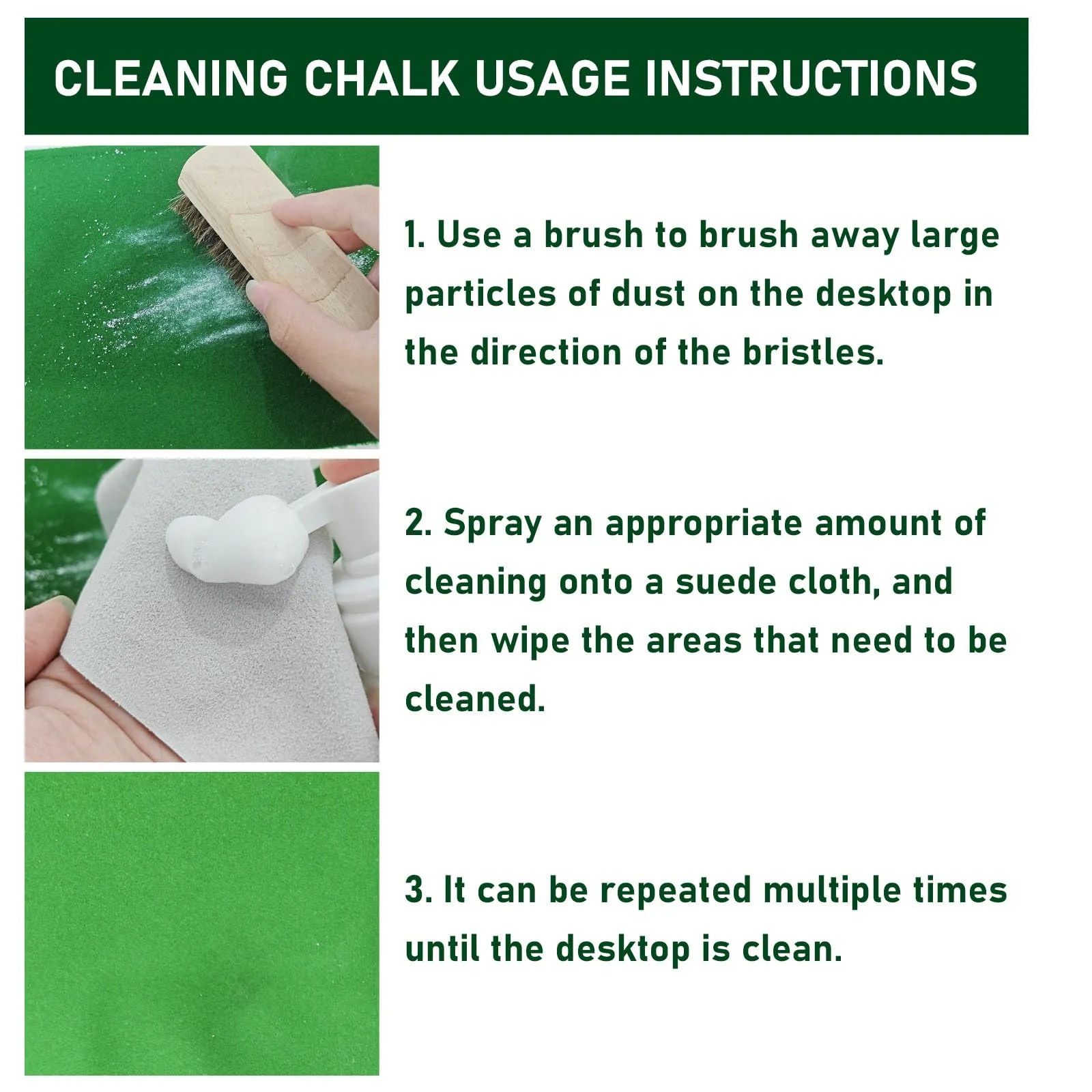 CLEANING CHALK USAGE INSTRUCTIONS

1. Use a brush to brush away large particles of dust on the desktop in the direction of the bristles.

2. Spray an appropriate amount of cleaning onto a suede cloth, and then wipe the areas that need to be cleaned.

3. It can be repeated multiple times until the desktop is clean.