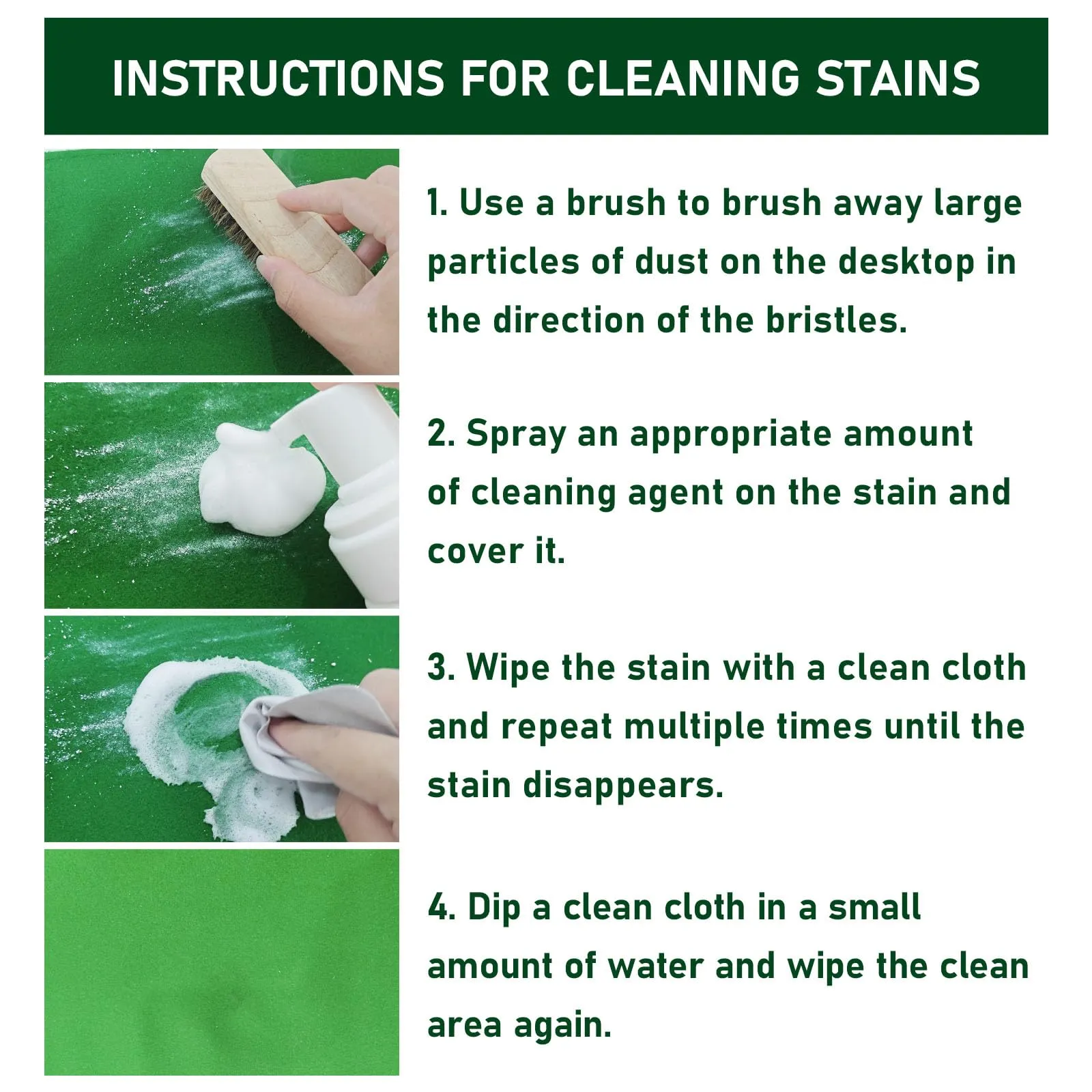 INSTRUCTIONS FOR CLEANING STAINS

1. Use a brush to brush away large particles of dust on the desktop in the direction of the bristles.

2. Spray an appropriate amount of cleaning agent on the stain and cover it.

3. Wipe the stain with a clean cloth and repeat multiple times until the stain disappears.

4. Dip a clean cloth in a small amount of water and wipe the clean area again.