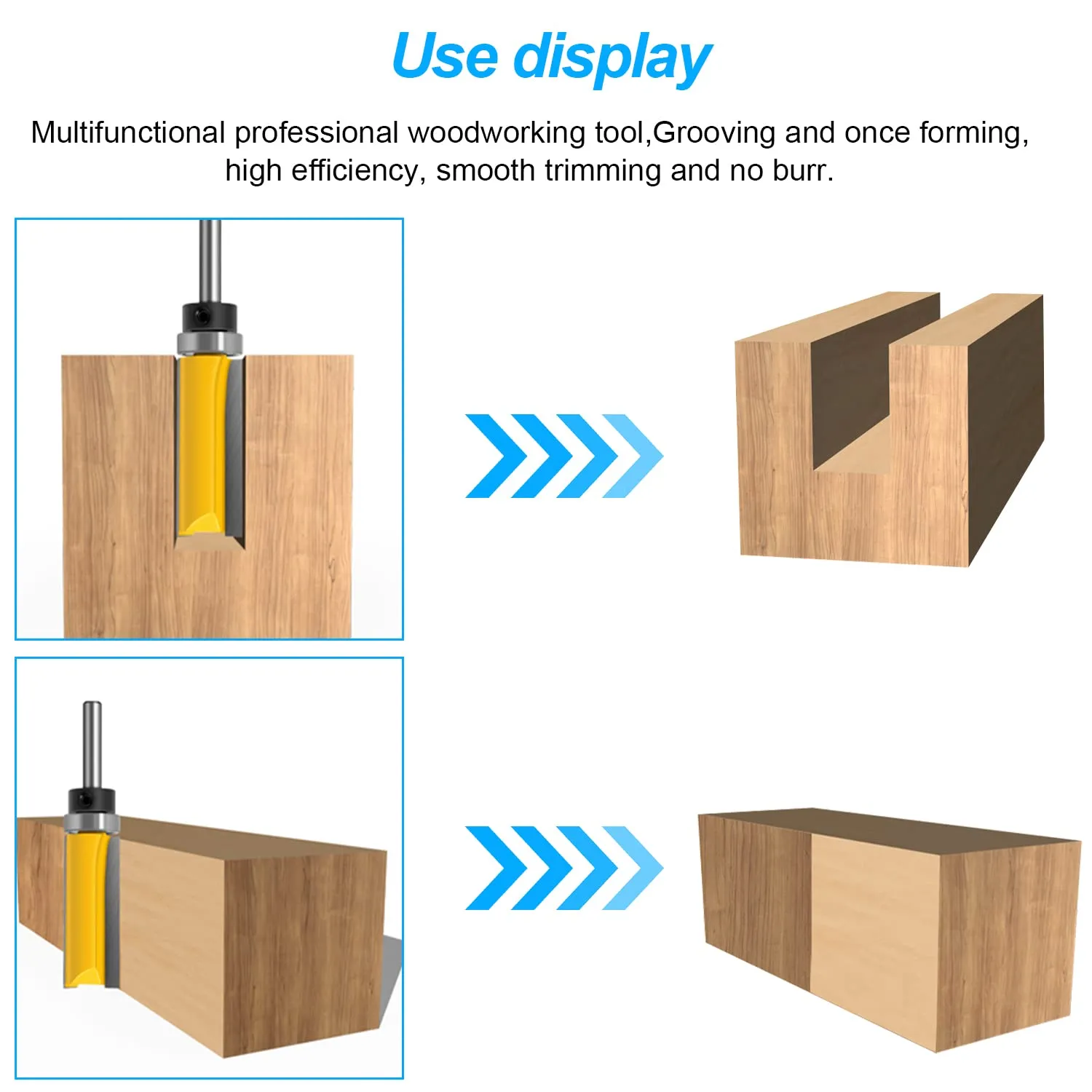 Use display

Multifunctional professional woodworking tool,Grooving and once forming, high efficiency, smooth trimming and no burr.