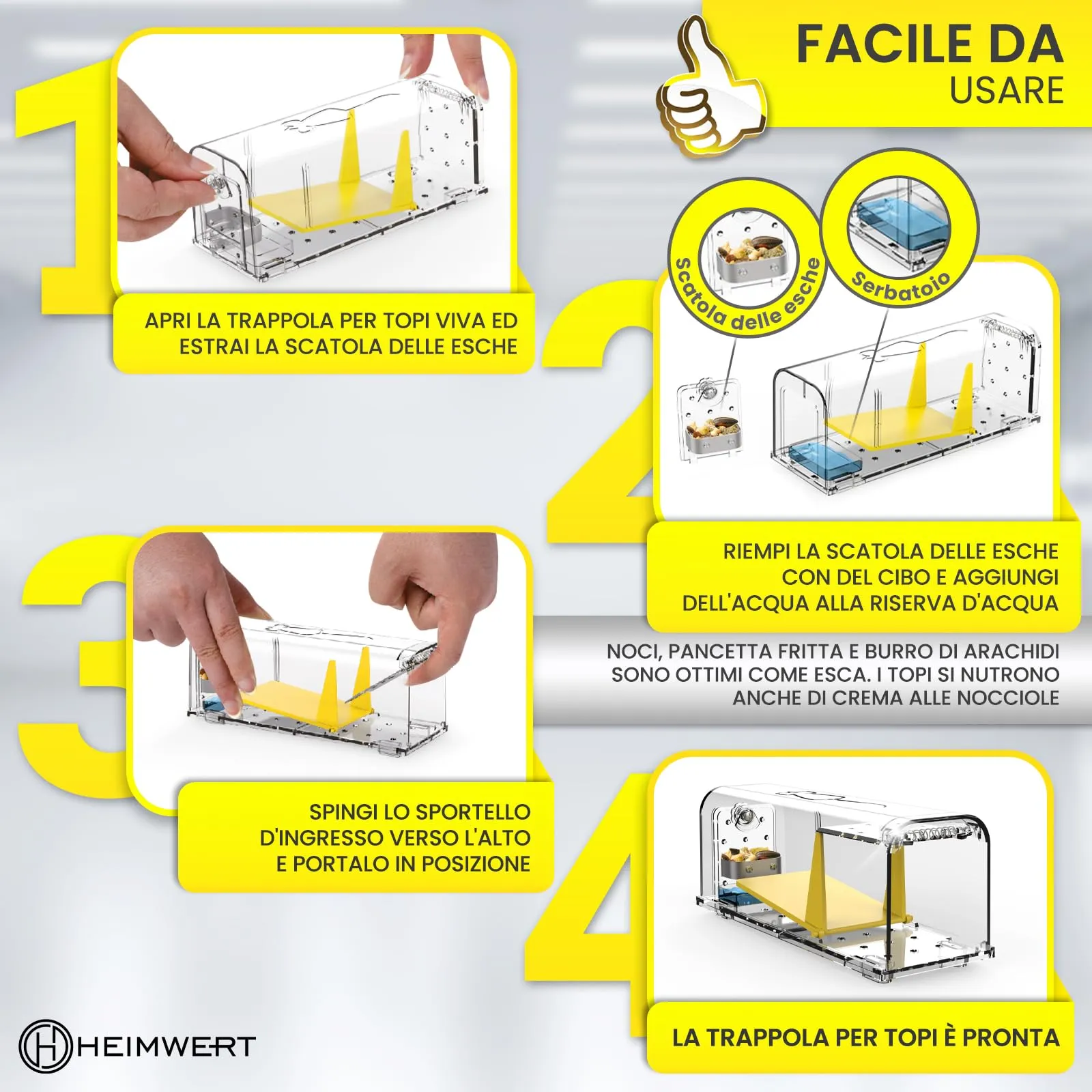 FACILE DA
USARE

1

APRI LA TRAPPOLA PER TOPI VIVA ED ESTRAI LA SCATOLA DELLE ESCHE

2

Scatola delle esche

Serbatoio

RIEMPI LA SCATOLA DELLE ESCHE CON DEL CIBO E AGGIUNGI DELL'ACQUA ALLA RISERVA D'ACQUA

NOCI, PANCETTA FRITTA E BURRO DI ARACHIDI SONO OTTIMI COME ESCA. I TOPI SI NUTRONO ANCHE DI CREMA ALLE NOCCIOLE

3

SPINGI LO SPORTELLO D'INGRESSO VERSO L'ALTO E PORTALO IN POSIZIONE

4

LA TRAPPOLA PER TOPI È PRONTA

HEIMWERT