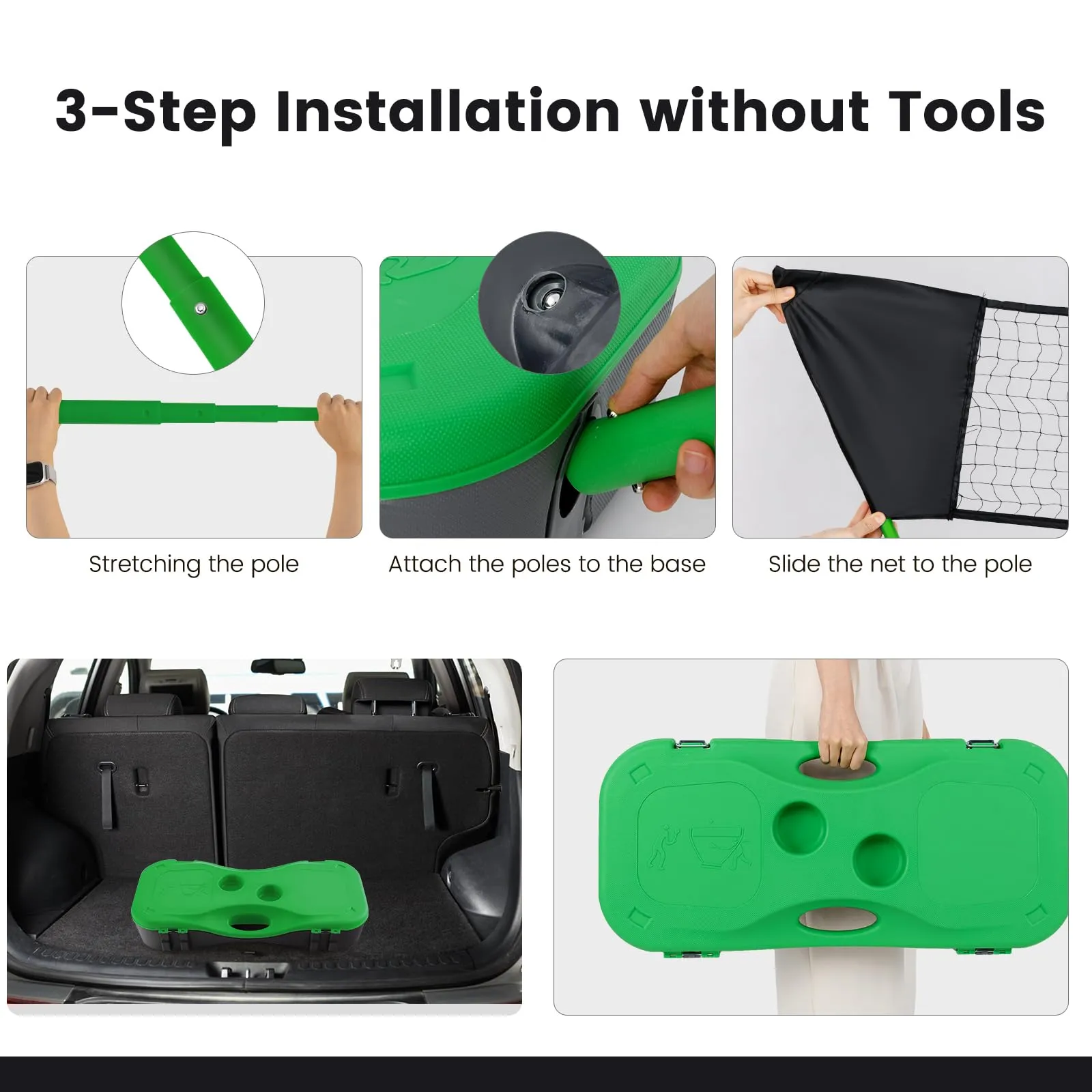 3-Step Installation without Tools

Stretching the pole

Attach the poles to the base

Slide the net to the pole