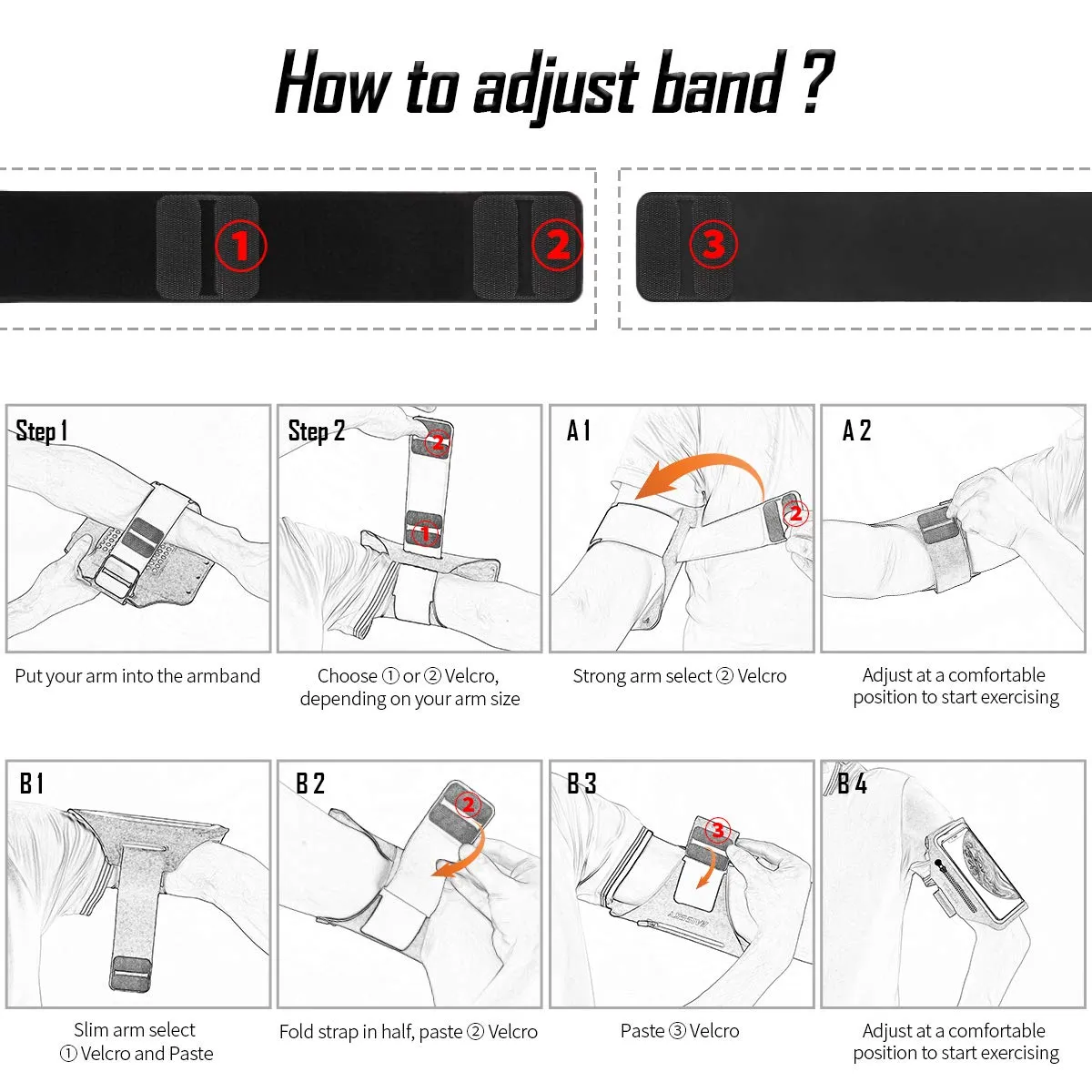 How to adjust band ?

①

②

③

Step 1

Put your arm into the armband

Step 2

②

①

Choose ① or ② Velcro, depending on your arm size

A 1

②

Strong arm select ② Velcro

A 2

Adjust at a comfortable position to start exercising

B 1

Slim arm select ① Velcro and Paste

B 2

②

Fold strap in half, paste ② Velcro

B 3

③

Paste ③ Velcro

B 4

Adjust at a comfortable position to start exercising