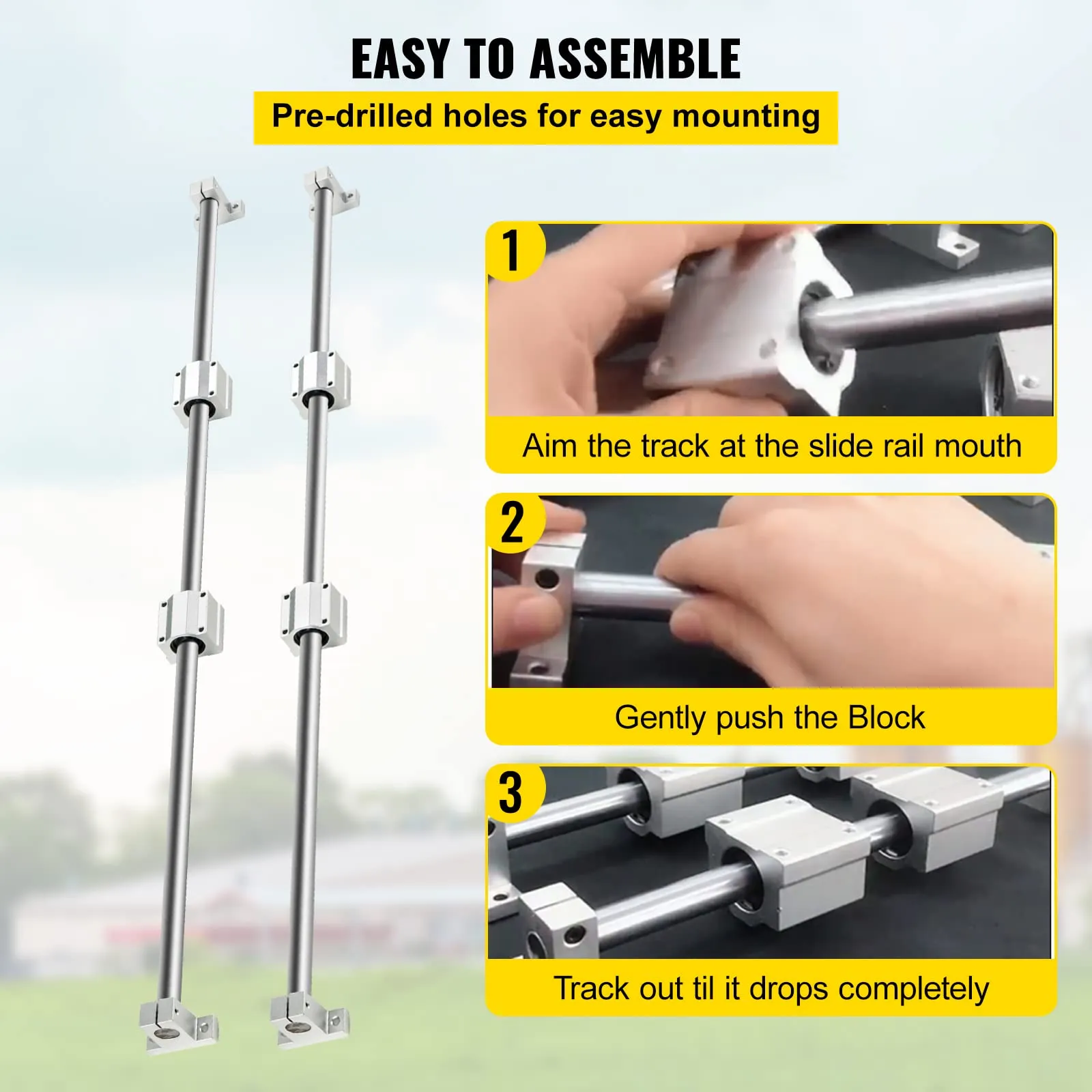 EASY TO ASSEMBLE

Pre-drilled holes for easy mounting

1

Aim the track at the slide rail mouth

2

Gently push the Block

3

Track out til it drops completely