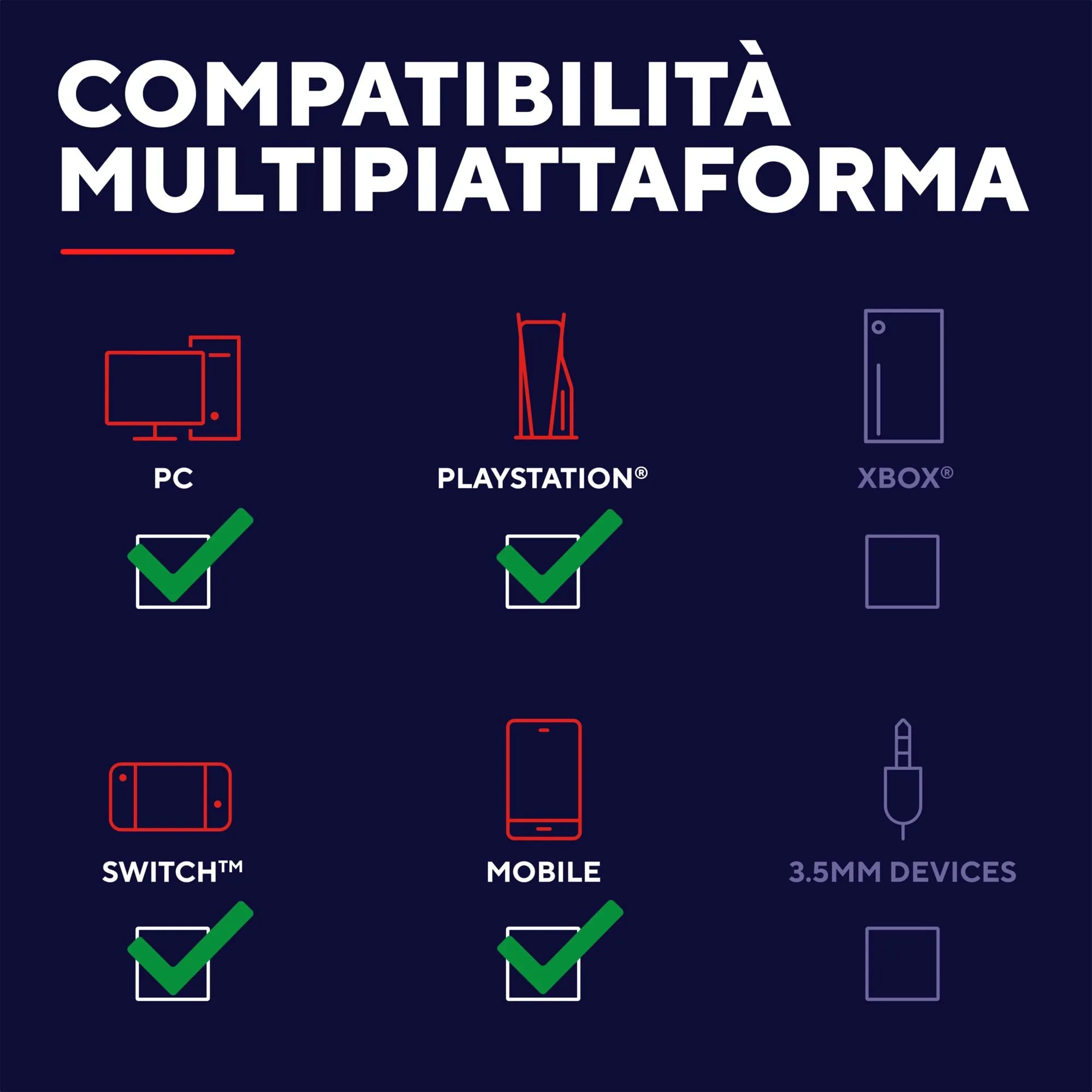 COMPATIBILITÀ MULTIPIATTAFORMA

PC

PLAYSTATION®

XBOX®

SWITCH™

MOBILE

3.5MM DEVICES