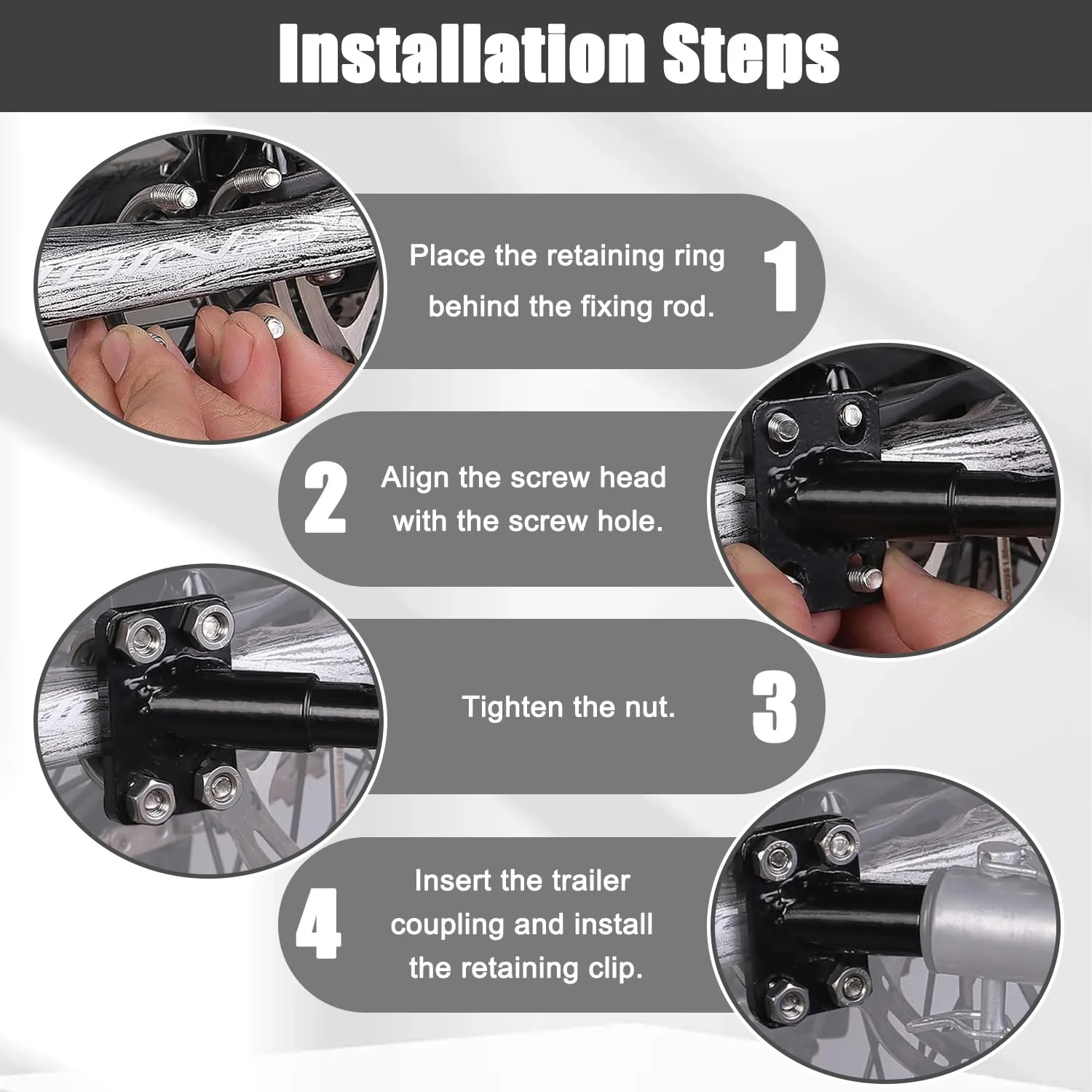 Installation Steps

Place the retaining ring behind the fixing rod.

1

2

Align the screw head with the screw hole.

Tighten the nut.

3

4

Insert the trailer coupling and install the retaining clip.