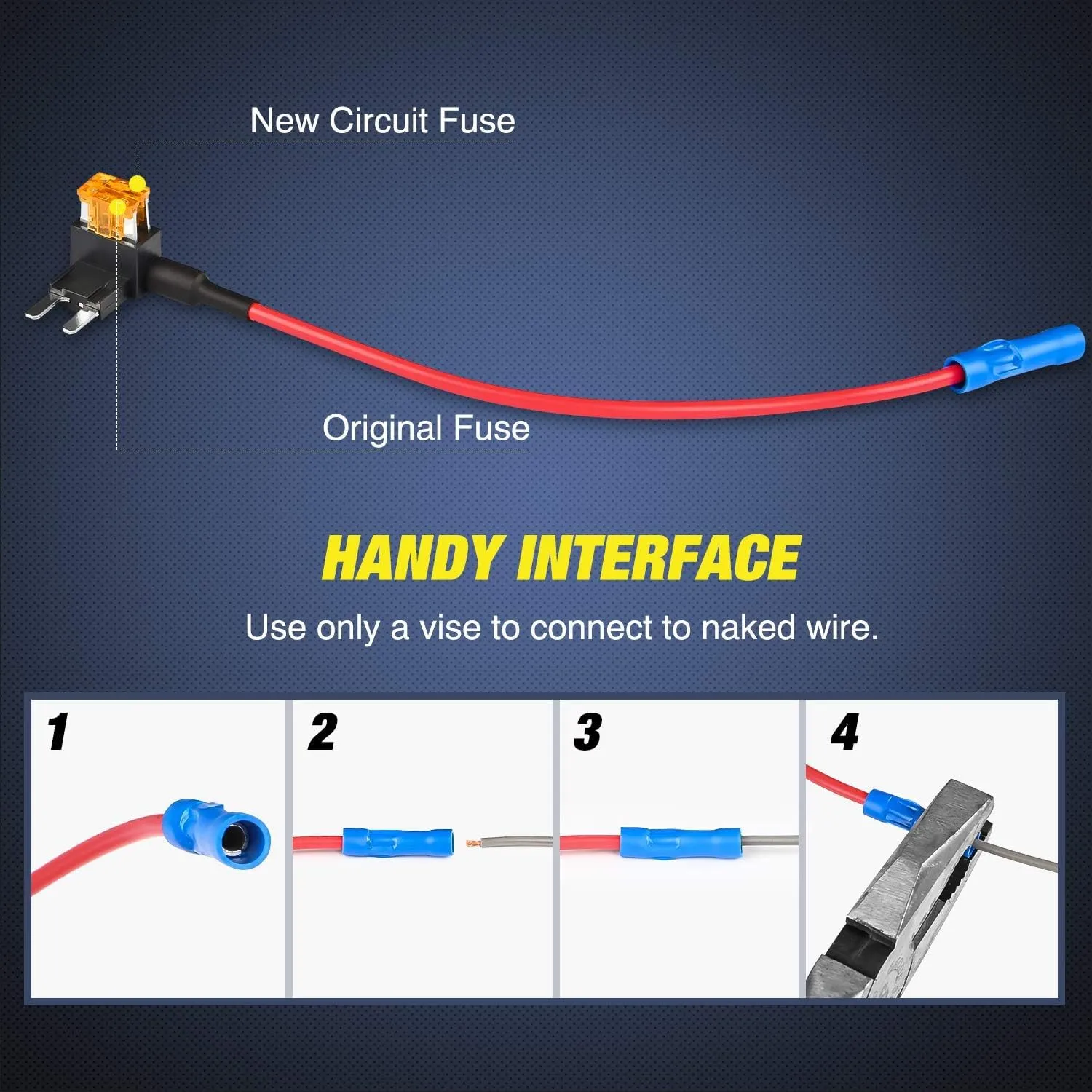 New Circuit Fuse

Original Fuse

HANDY INTERFACE

Use only a vise to connect to naked wire.

1

2

3

4