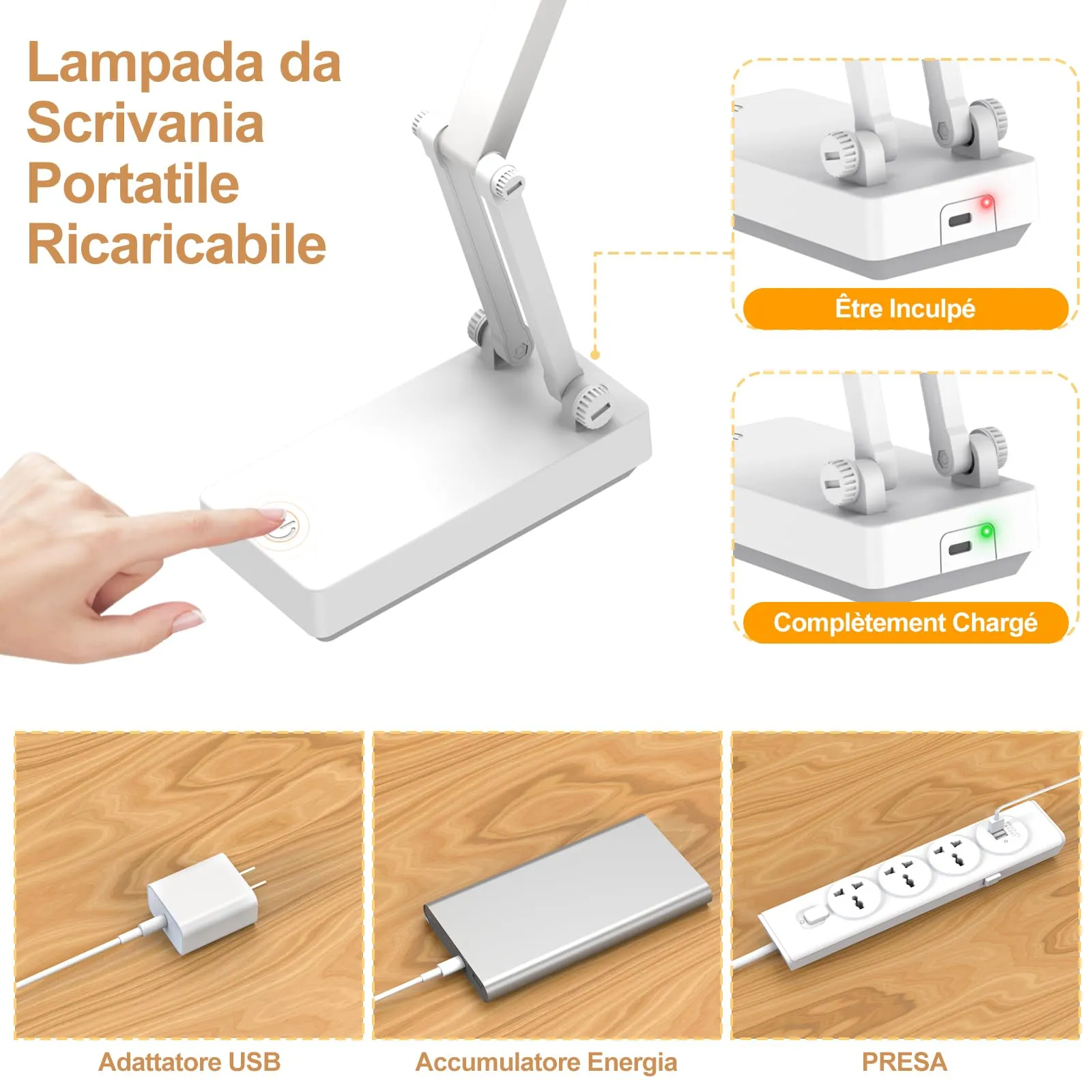 Lampada da Scrivania Portatile Ricaricabile

Être Inculpé

Complètement Chargé

Adattatore USB

Accumulatore Energia

PRESA