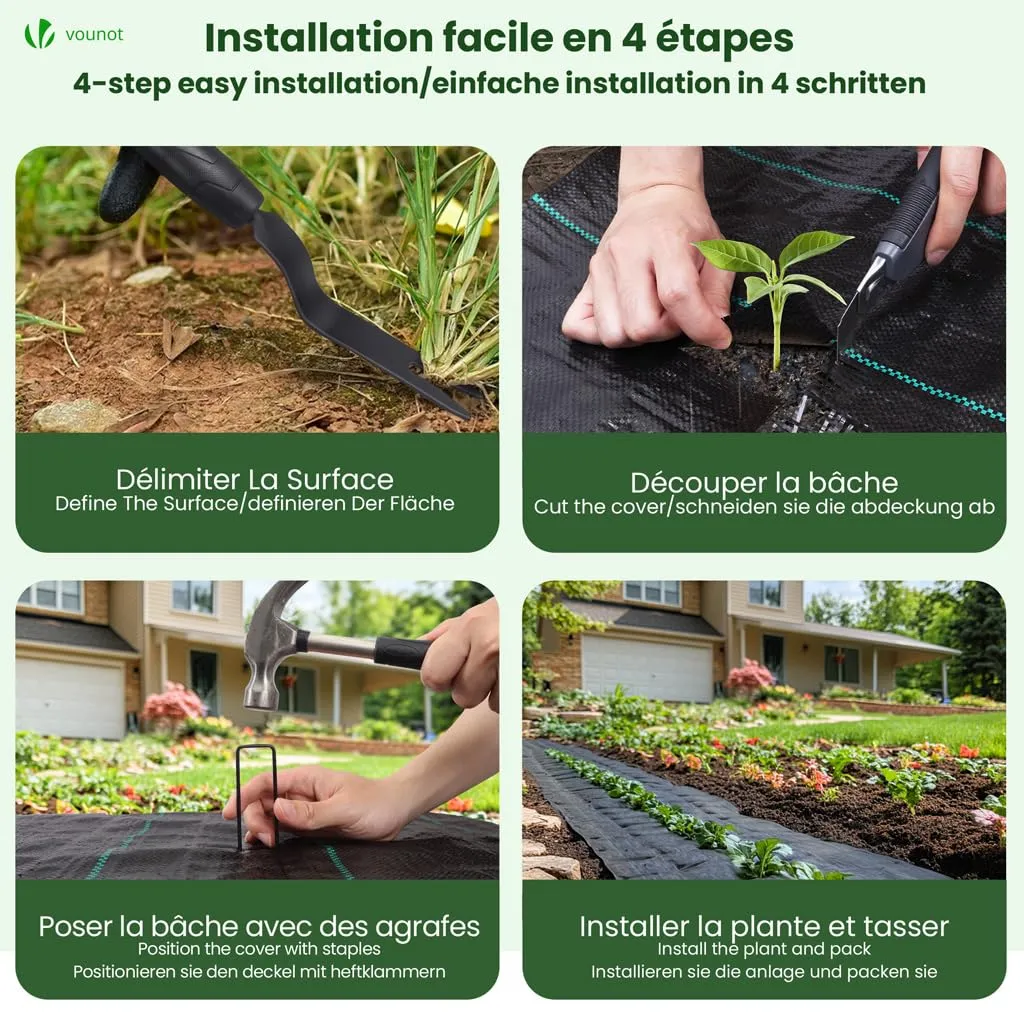 vounot

Installation facile en 4 étapes
4-step easy installation/einfache installation in 4 schritten

Délimiter La Surface
Define The Surface/definieren Der Fläche

Découper la bâche
Cut the cover/schneiden sie die abdeckung ab

Poser la bâche avec des agrafes
Position the cover with staples
Positionieren sie den deckel mit heftklammern

Installer la plante et tasser
Install the plant and pack
Installieren sie die anlage und packen sie