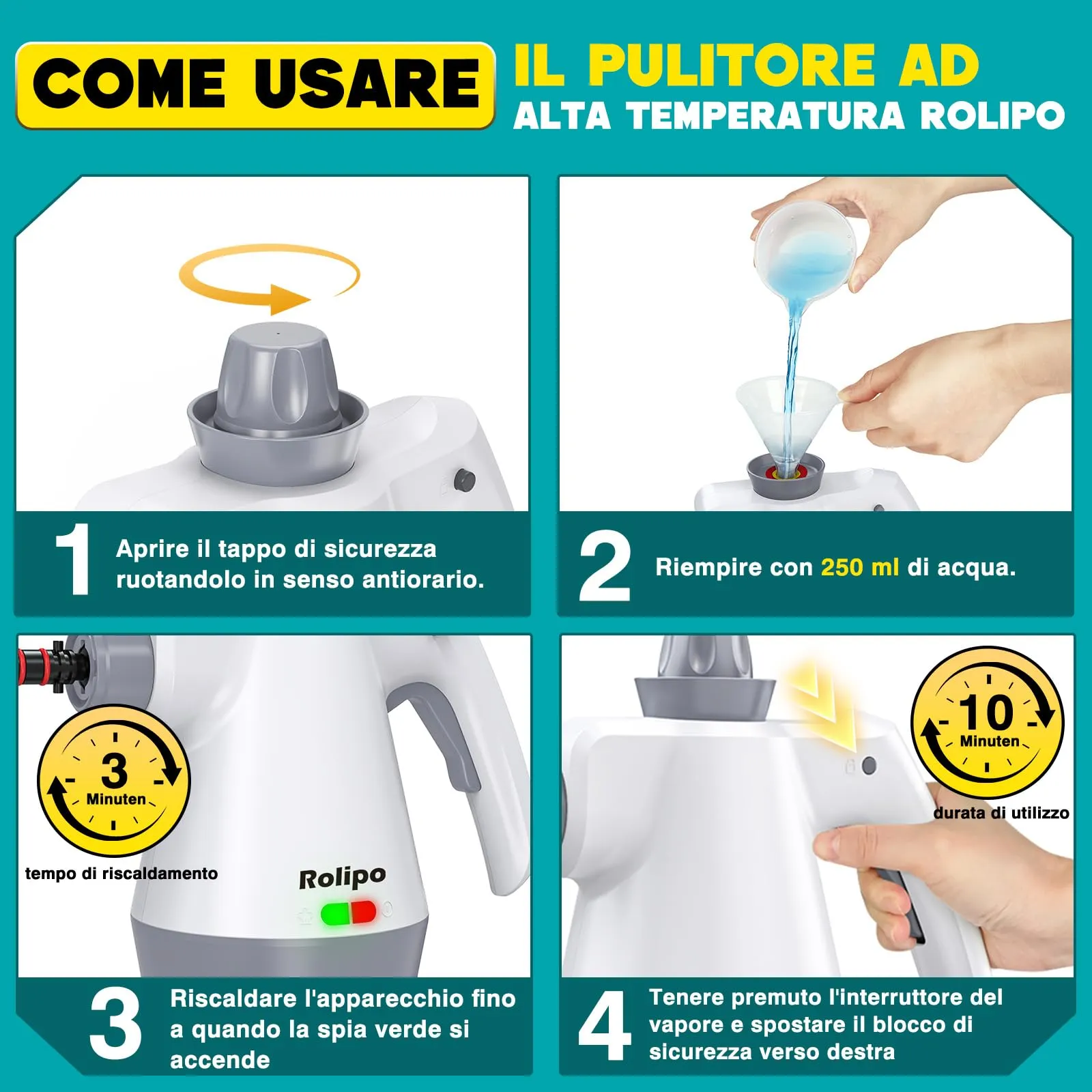 COME USARE IL PULITORE AD ALTA TEMPERATURA ROLIPO

1 Aprire il tappo di sicurezza ruotandolo in senso antiorario.

2 Riempire con 250 ml di acqua.

3 Minuten

tempo di riscaldamento

Rolipo

3 Riscaldare l'apparecchio fino a quando la spia verde si accende

10 Minuten

durata di utilizzo

4 Tenere premuto l'interruttore del vapore e spostare il blocco di sicurezza verso destra