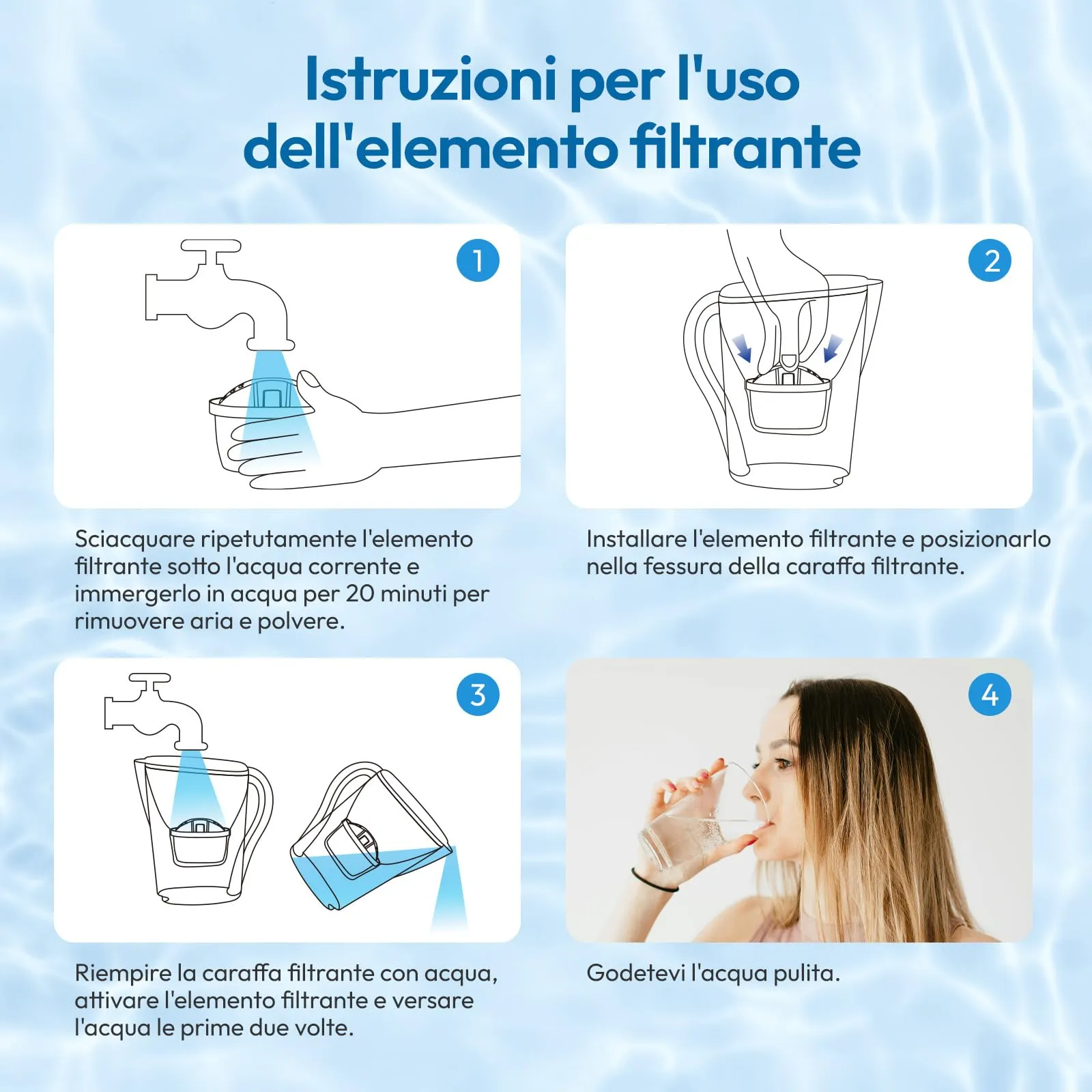 Istruzioni per l'uso dell'elemento filtrante

1

Sciacquare ripetutamente l'elemento filtrante sotto l'acqua corrente e immergerlo in acqua per 20 minuti per rimuovere aria e polvere.

2

Installare l'elemento filtrante e posizionarlo nella fessura della caraffa filtrante.

3

Riempire la caraffa filtrante con acqua, attivare l'elemento filtrante e versare l'acqua le prime due volte.

4

Godetevi l'acqua pulita.