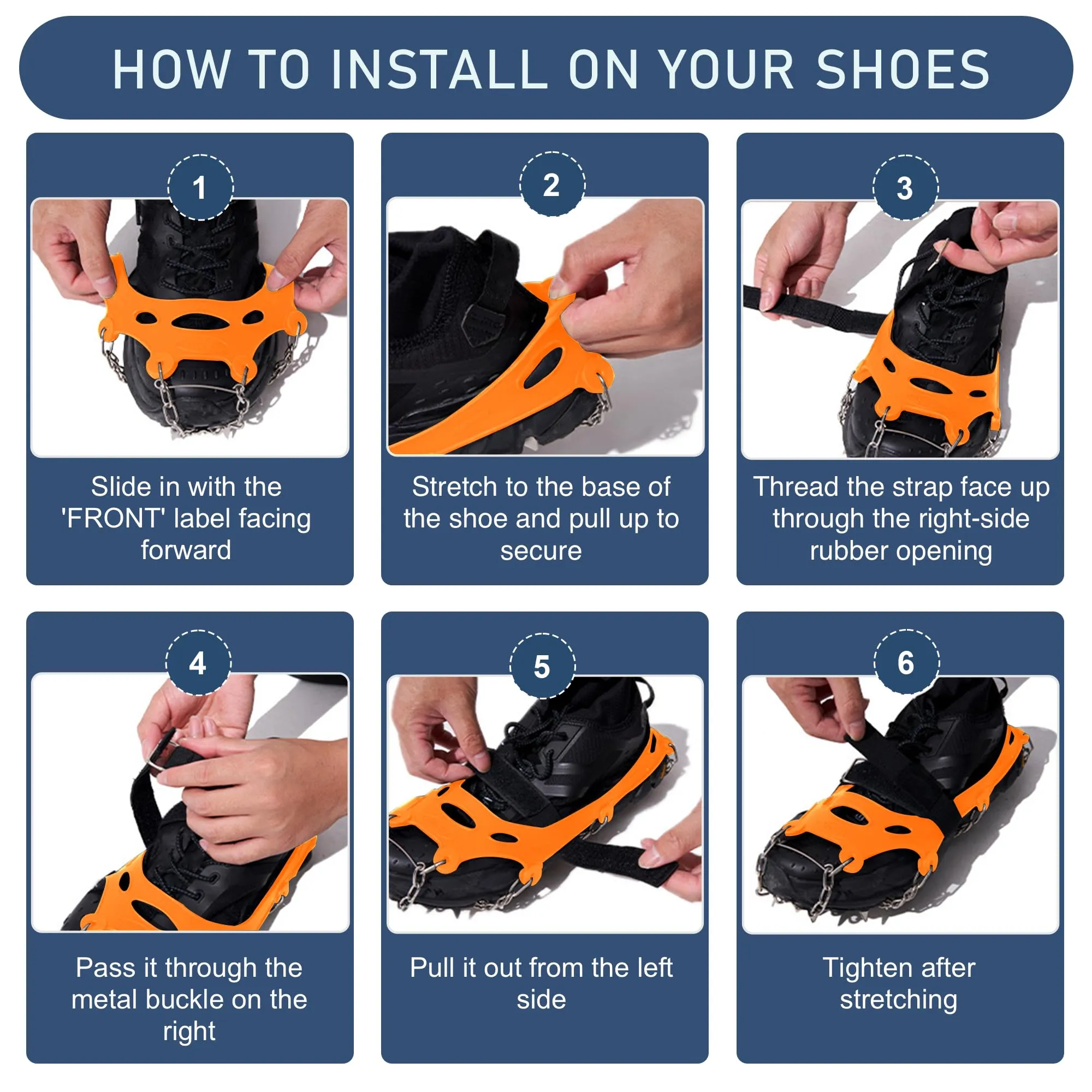 HOW TO INSTALL ON YOUR SHOES

1

Slide in with the 'FRONT' label facing forward

2

Stretch to the base of the shoe and pull up to secure

3

Thread the strap face up through the right-side rubber opening

4

Pass it through the metal buckle on the right

5

Pull it out from the left side

6

Tighten after stretching