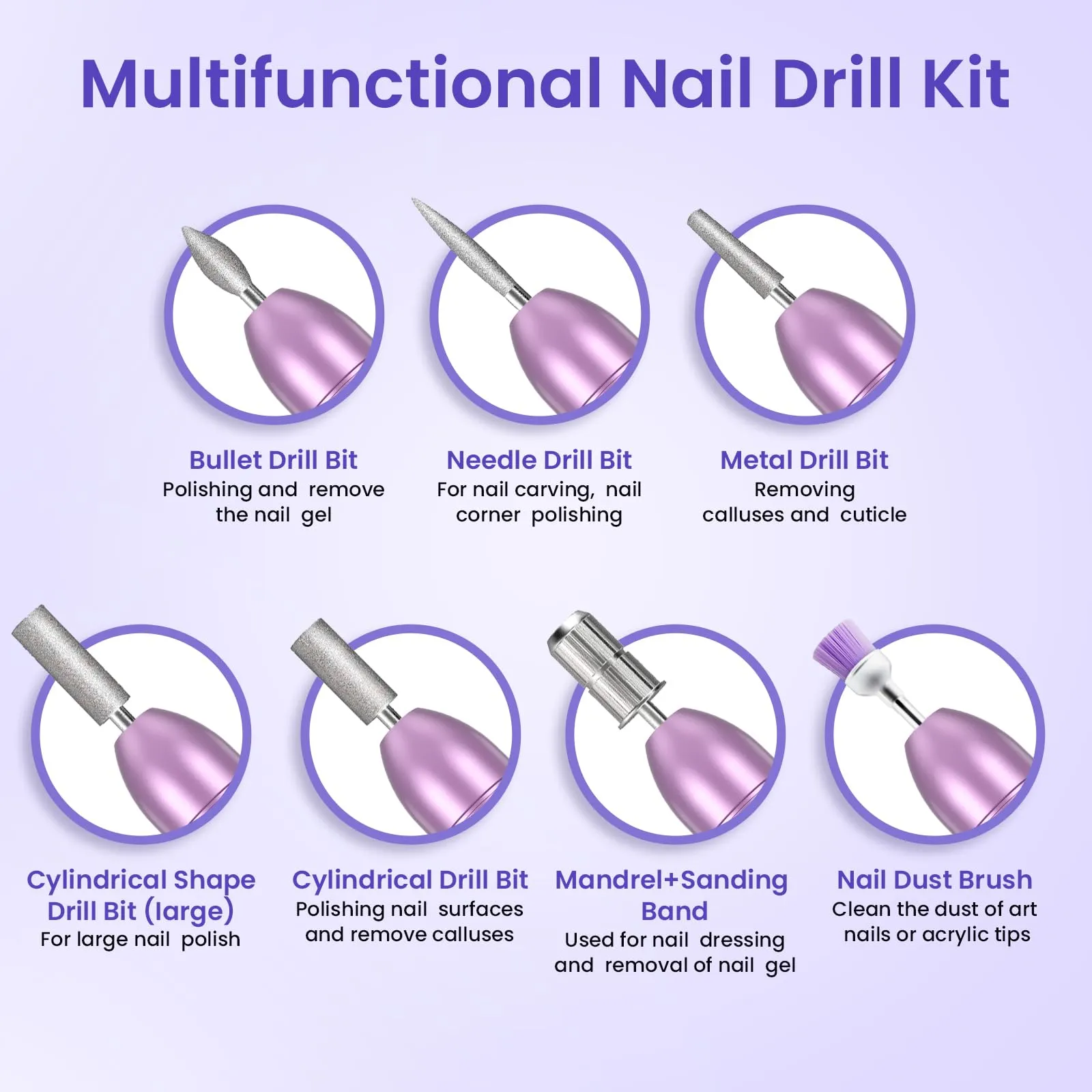 Multifunctional Nail Drill Kit

Bullet Drill Bit
Polishing and remove the nail gel

Needle Drill Bit
For nail carving, nail corner polishing

Metal Drill Bit
Removing calluses and cuticle

Cylindrical Shape Drill Bit (large)
For large nail polish

Cylindrical Drill Bit
Polishing nail surfaces and remove calluses

Mandrel+Sanding Band
Used for nail dressing and removal of nail gel

Nail Dust Brush
Clean the dust of art nails or acrylic tips