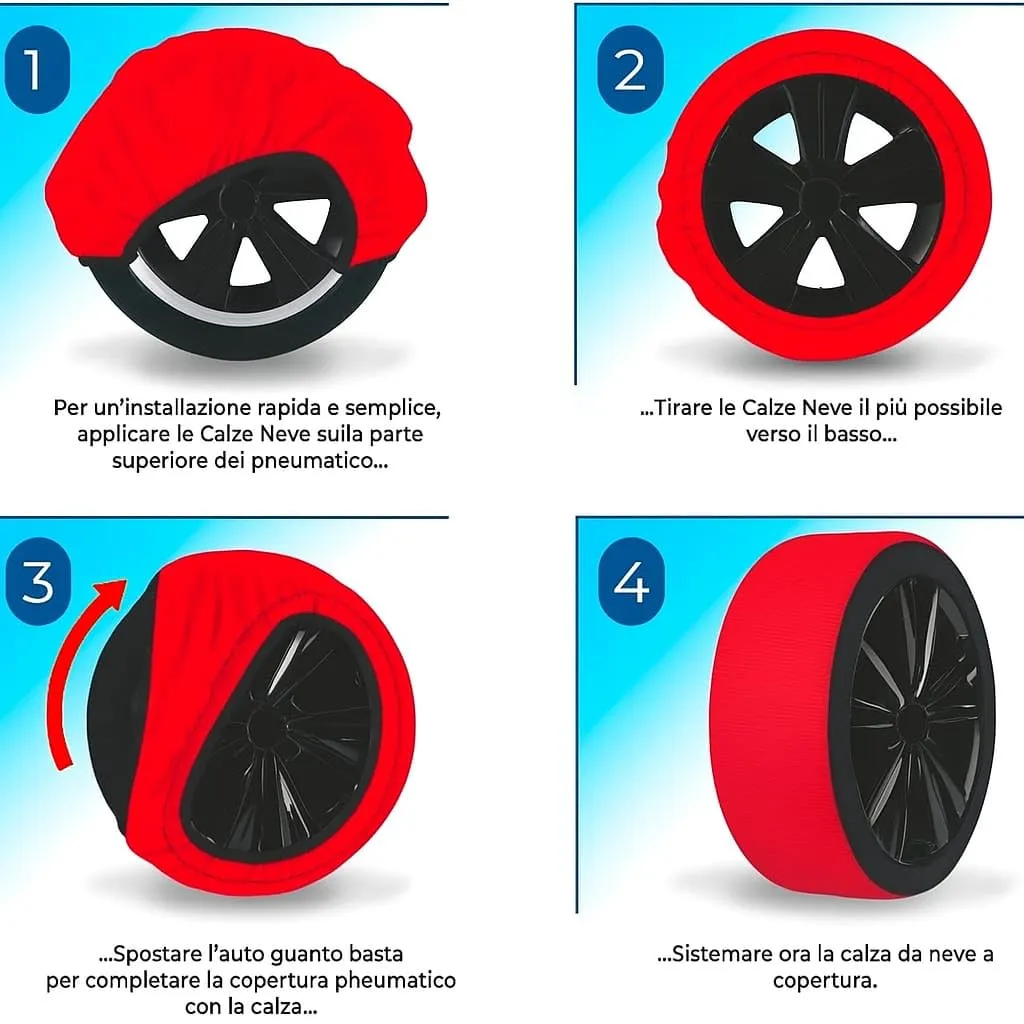 1

Per un'installazione rapida e semplice, applicare le Calze Neve suila parte superiore dei pneumatico...

2

...Tirare le Calze Neve il più possibile verso il basso...

3

...Spostare l'auto guanto basta per completare la copertura pheumatico con la calza...

4

...Sistemare ora la calza da neve a copertura.