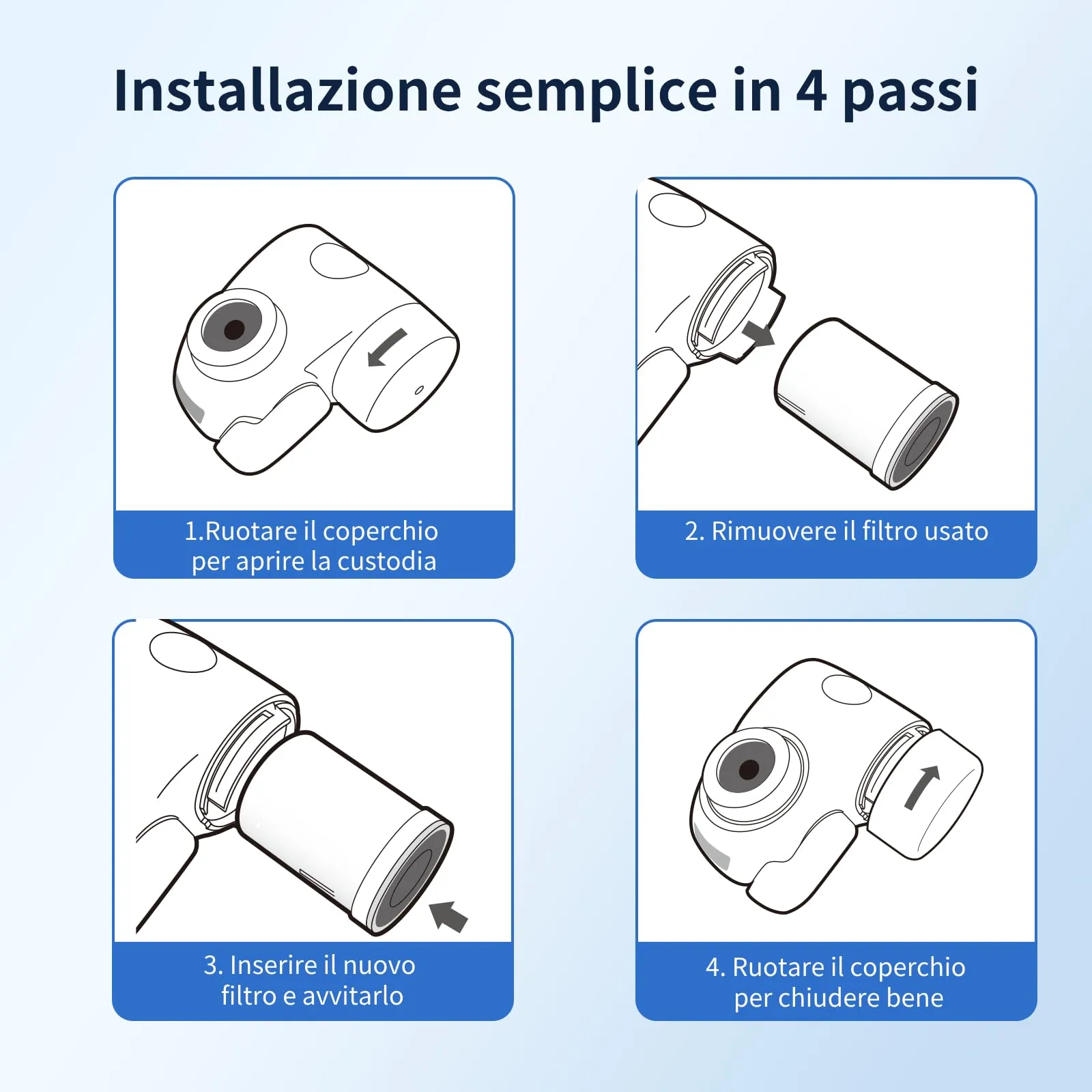 Installazione semplice in 4 passi

1.Ruotare il coperchio per aprire la custodia

2. Rimuovere il filtro usato

3. Inserire il nuovo filtro e avvitarlo

4. Ruotare il coperchio per chiudere bene