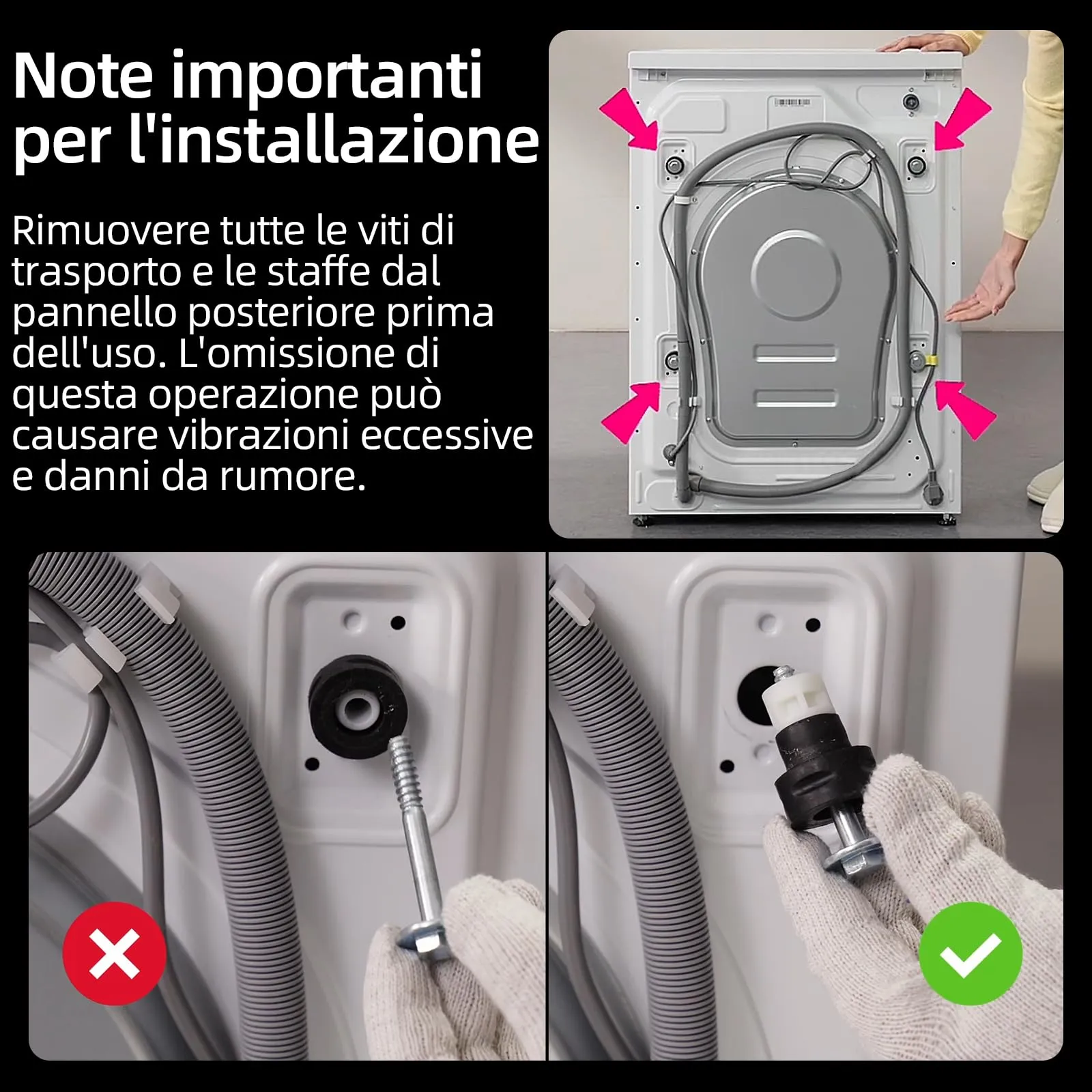 Note importanti per l'installazione

Rimuovere tutte le viti di trasporto e le staffe dal pannello posteriore prima dell'uso. L'omissione di questa operazione può causare vibrazioni eccessive e danni da rumore.