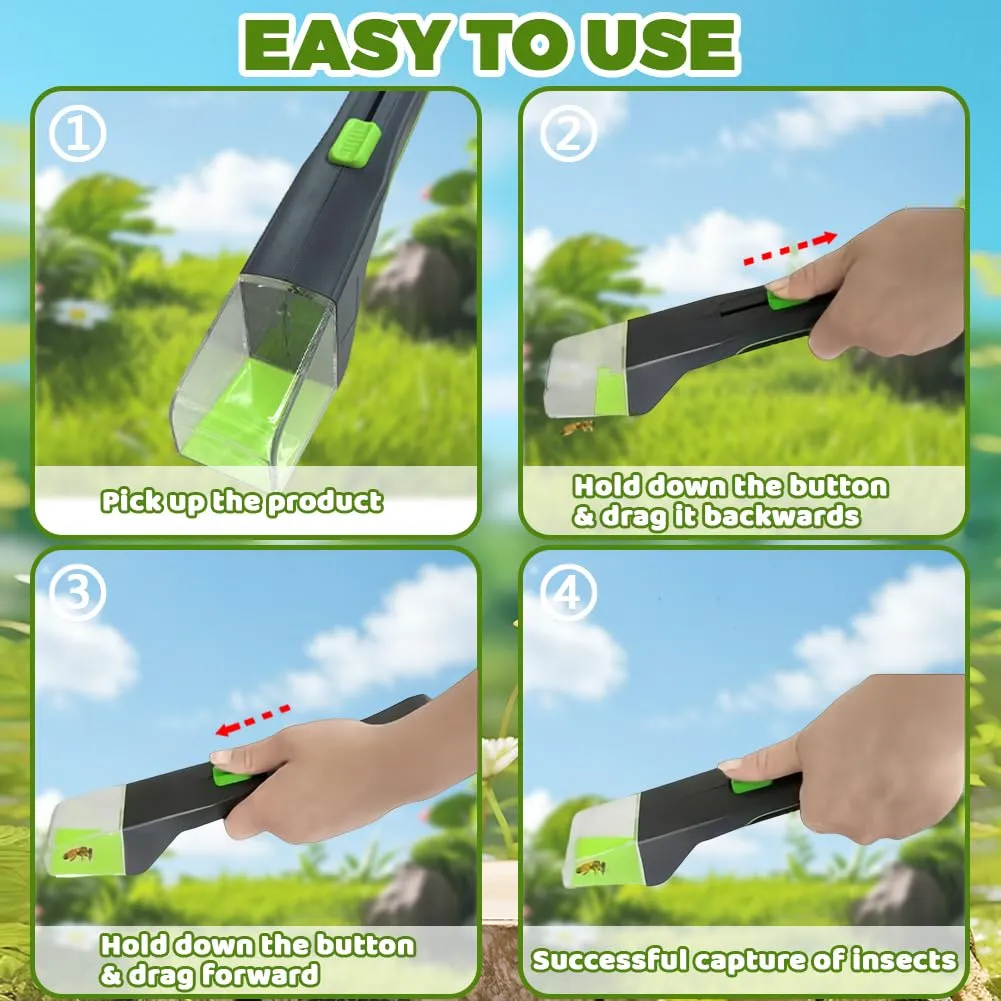 EASY TO USE

①

Pick up the product

②

Hold down the button & drag it backwards

③

Hold down the button & drag forward

④

Successful capture of insects