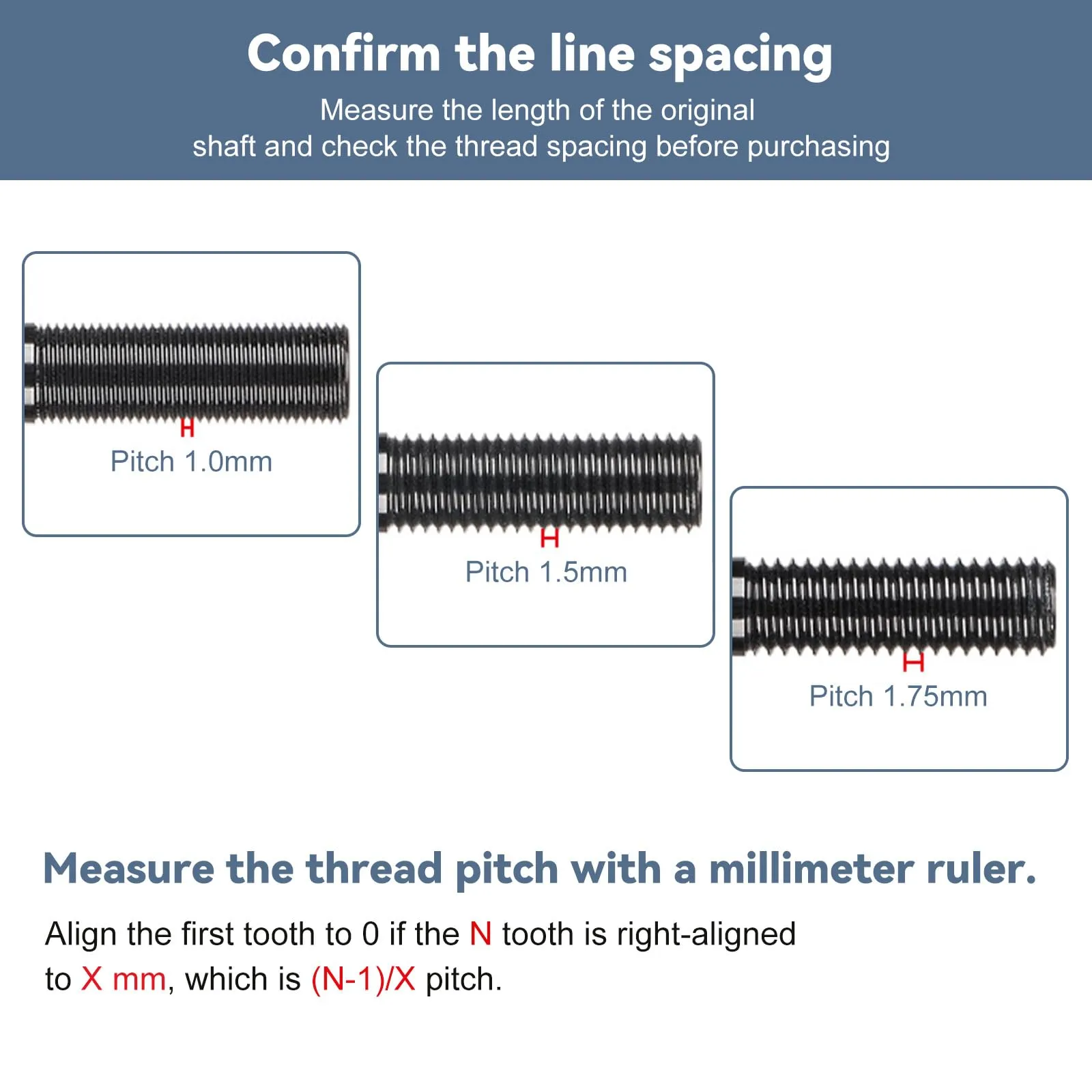 Confirm the line spacing

Measure the length of the original shaft and check the thread spacing before purchasing

Pitch 1.0mm

Pitch 1.5mm

Pitch 1.75mm

Measure the thread pitch with a millimeter ruler.

Align the first tooth to 0 if the N tooth is right-aligned to X mm, which is (N-1)/X pitch.