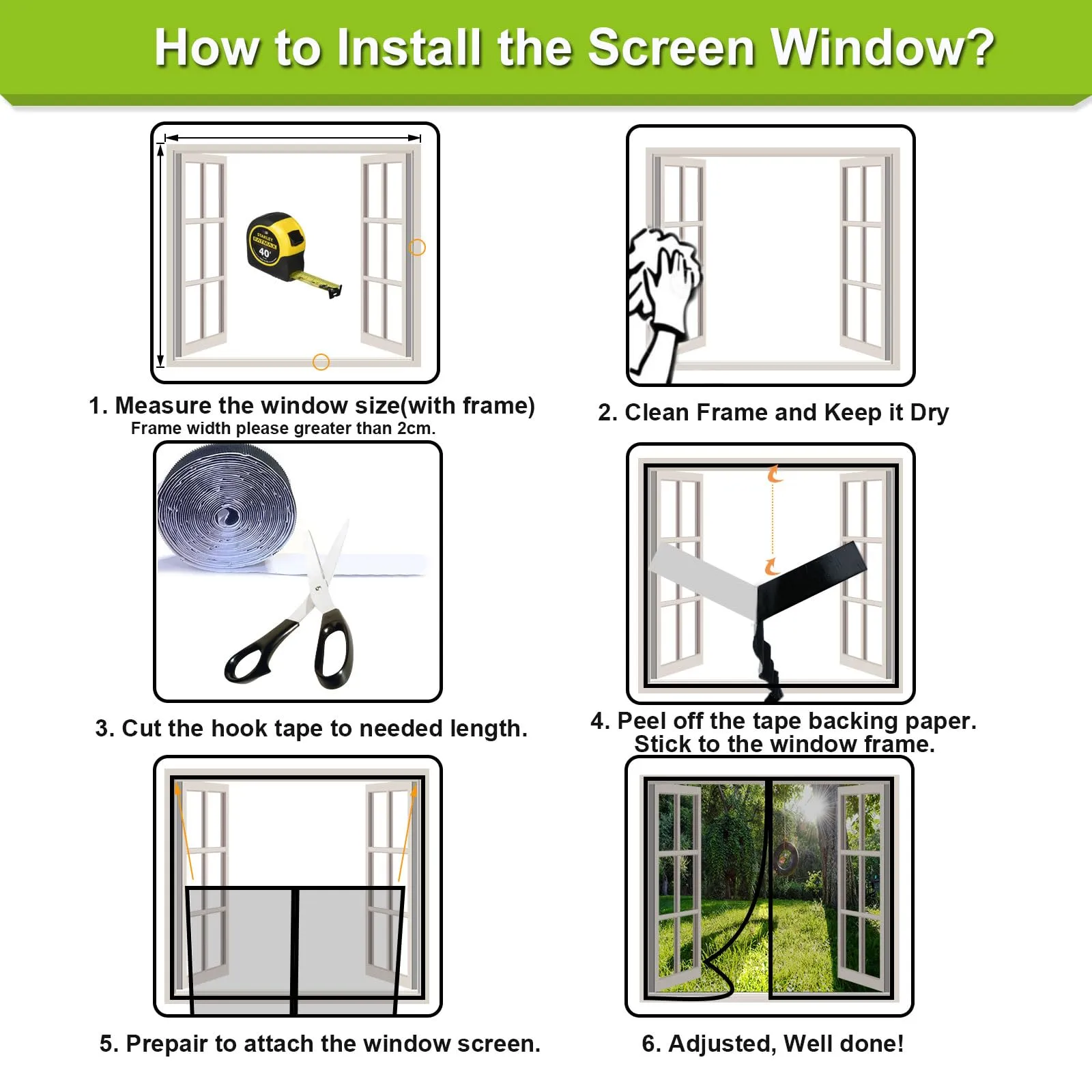 How to Install the Screen Window?

STANLEY FATMAX 40'

1. Measure the window size(with frame)
Frame width please greater than 2cm.

2. Clean Frame and Keep it Dry

3. Cut the hook tape to needed length.

4. Peel off the tape backing paper. Stick to the window frame.

5. Prepair to attach the window screen.

6. Adjusted, Well done!