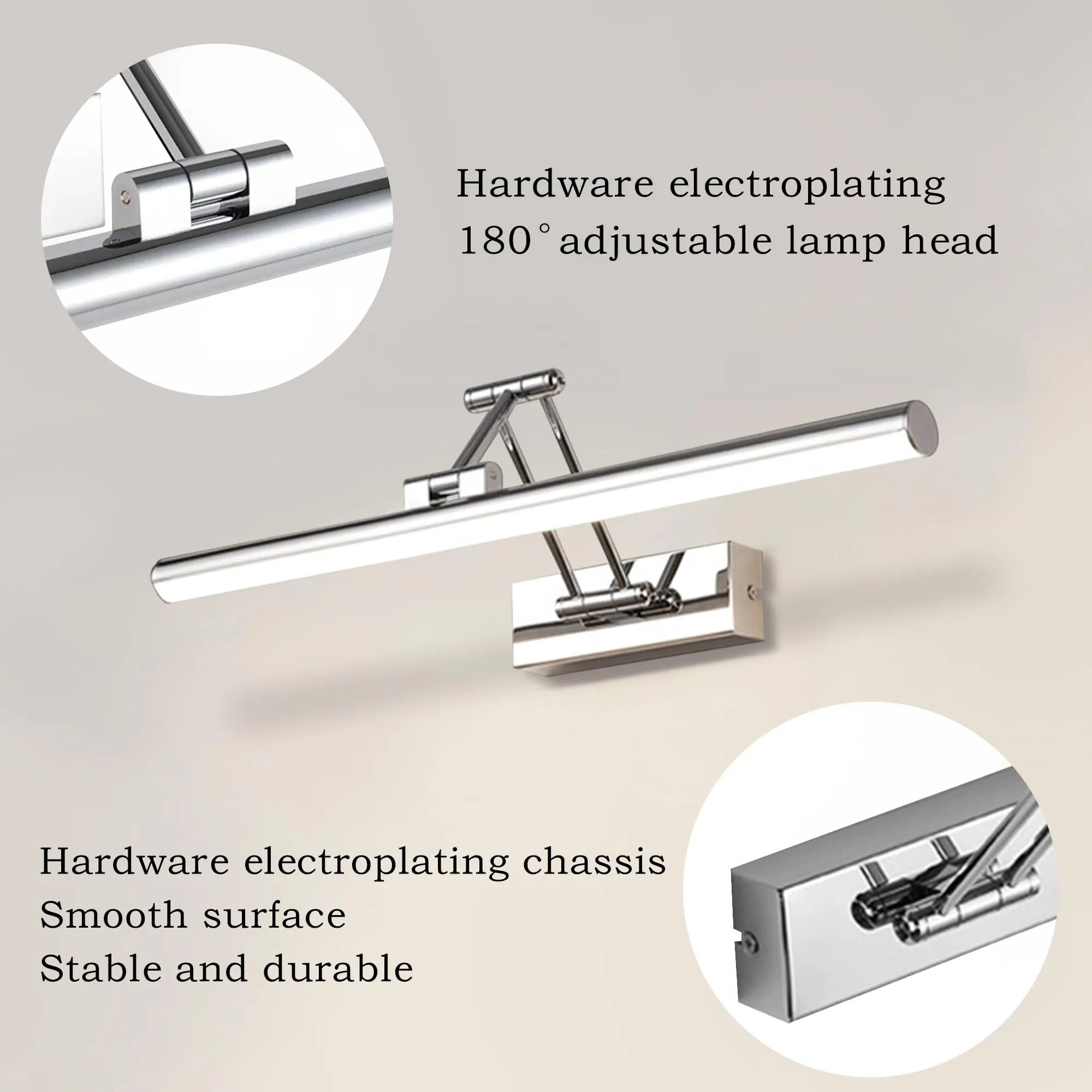 Hardware electroplating
180°adjustable lamp head

Hardware electroplating chassis
Smooth surface
Stable and durable