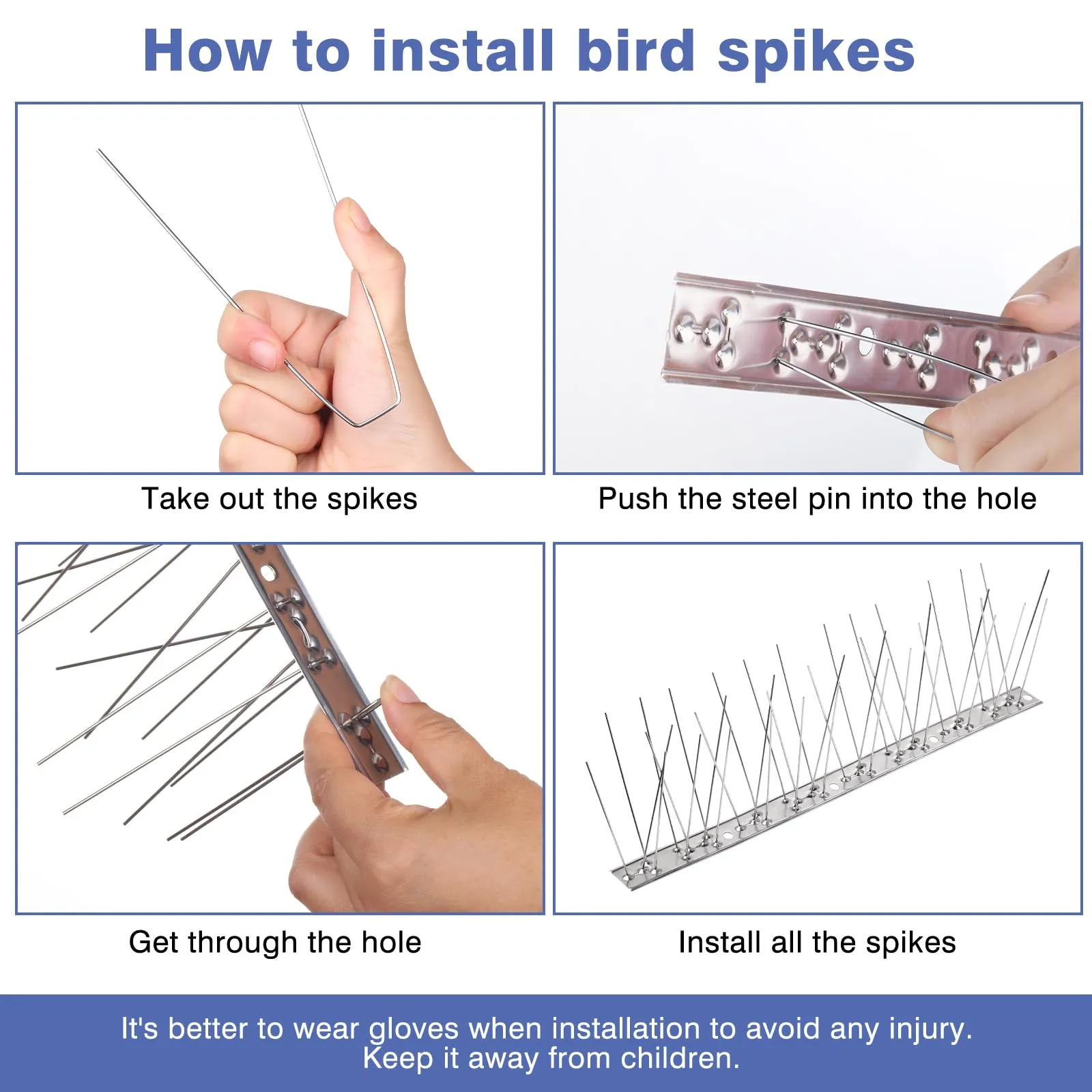 How to install bird spikes

Take out the spikes

Push the steel pin into the hole

Get through the hole

Install all the spikes

It's better to wear gloves when installation to avoid any injury.
Keep it away from children.