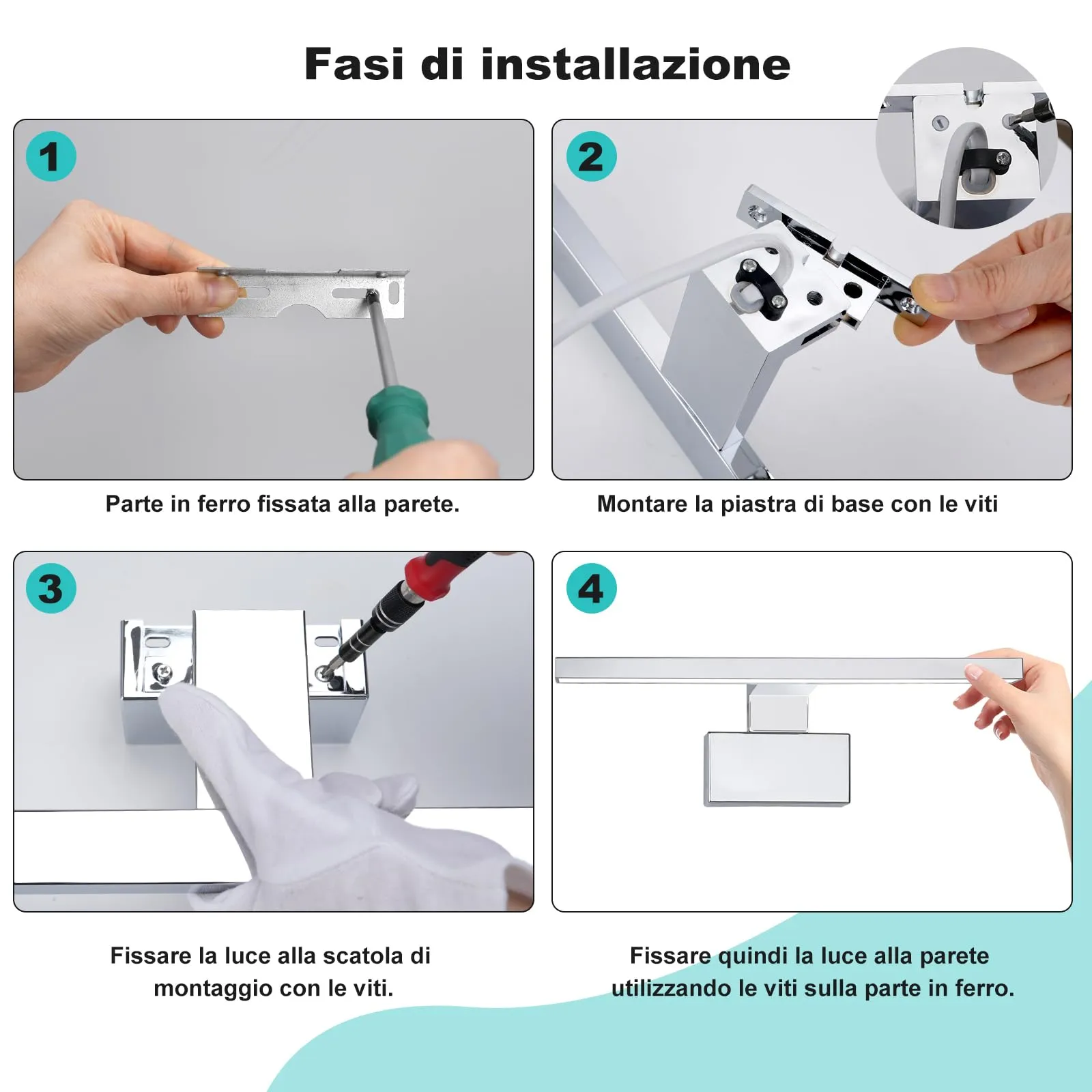 Fasi di installazione

1

Parte in ferro fissata alla parete.

2

Montare la piastra di base con le viti

3

Fissare la luce alla scatola di montaggio con le viti.

4

Fissare quindi la luce alla parete utilizzando le viti sulla parte in ferro.