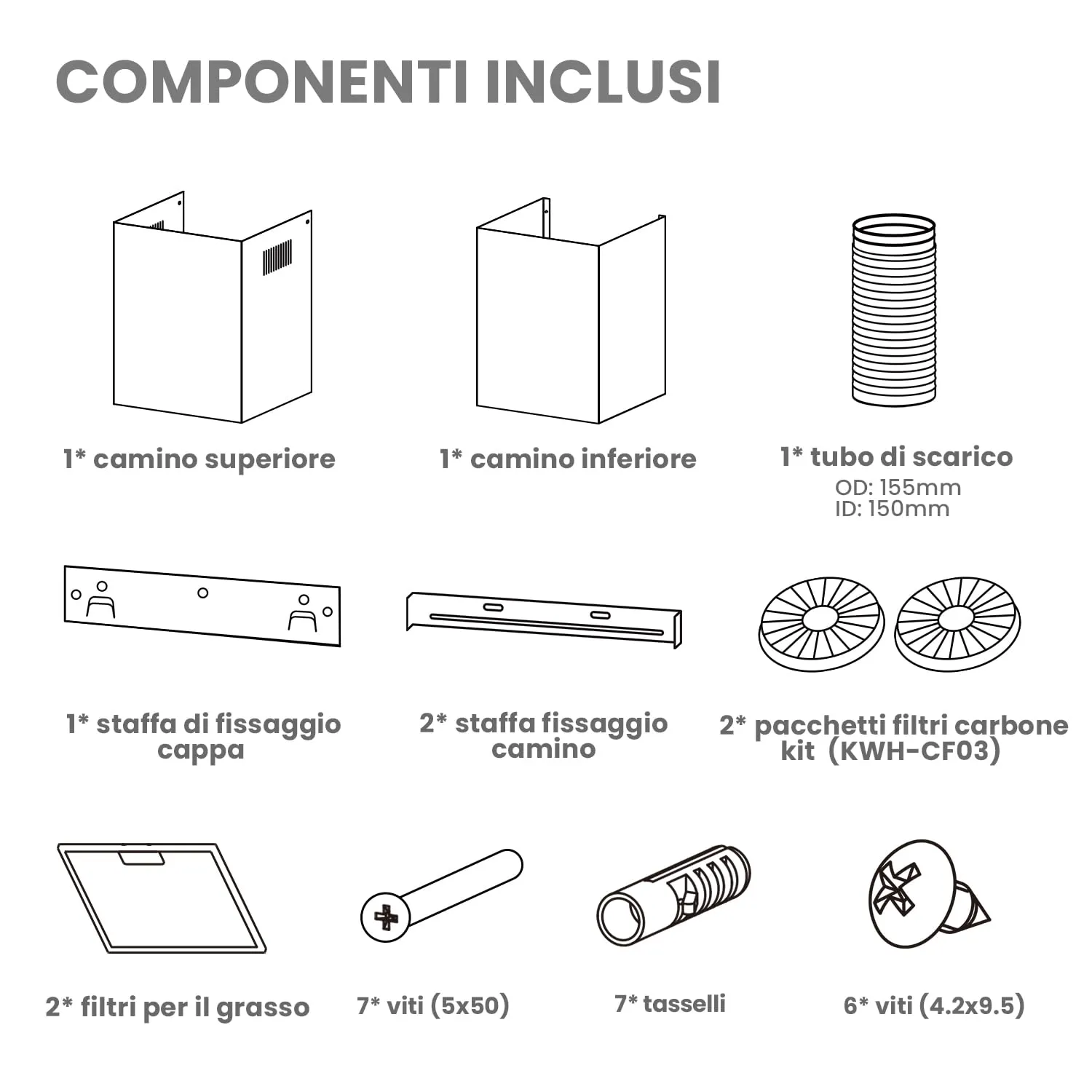 COMPONENTI INCLUSI

1* camino superiore

1* camino inferiore

1* tubo di scarico
OD: 155mm
ID: 150mm

1* staffa di fissaggio cappa

2* staffa fissaggio camino

2* pacchetti filtri carbone kit (KWH-CF03)

2* filtri per il grasso

7* viti (5x50)

7* tasselli

6* viti (4.2x9.5)