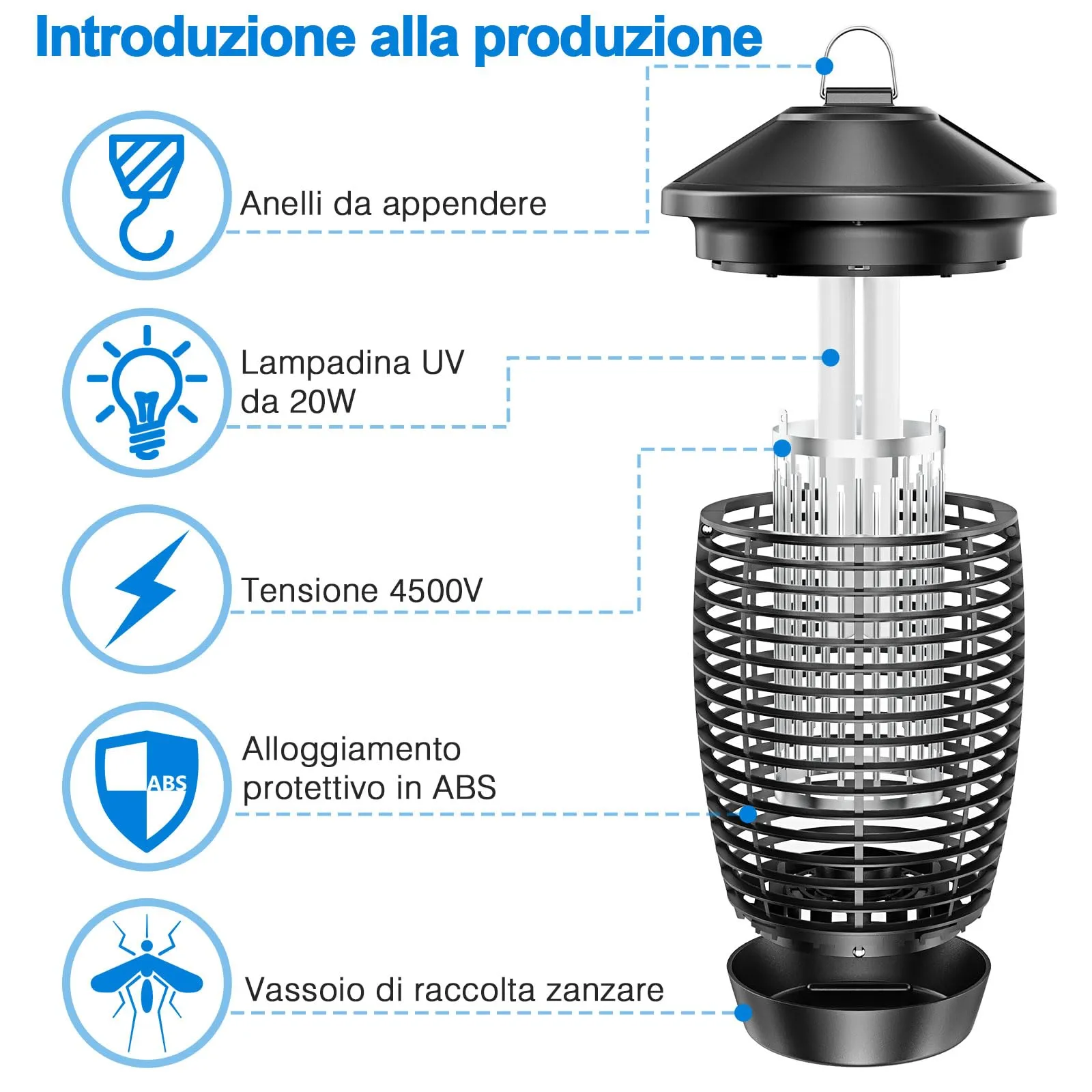 Introduzione alla produzione

Anelli da appendere

Lampadina UV da 20W

Tensione 4500V

ABS

Alloggiamento protettivo in ABS

Vassoio di raccolta zanzare