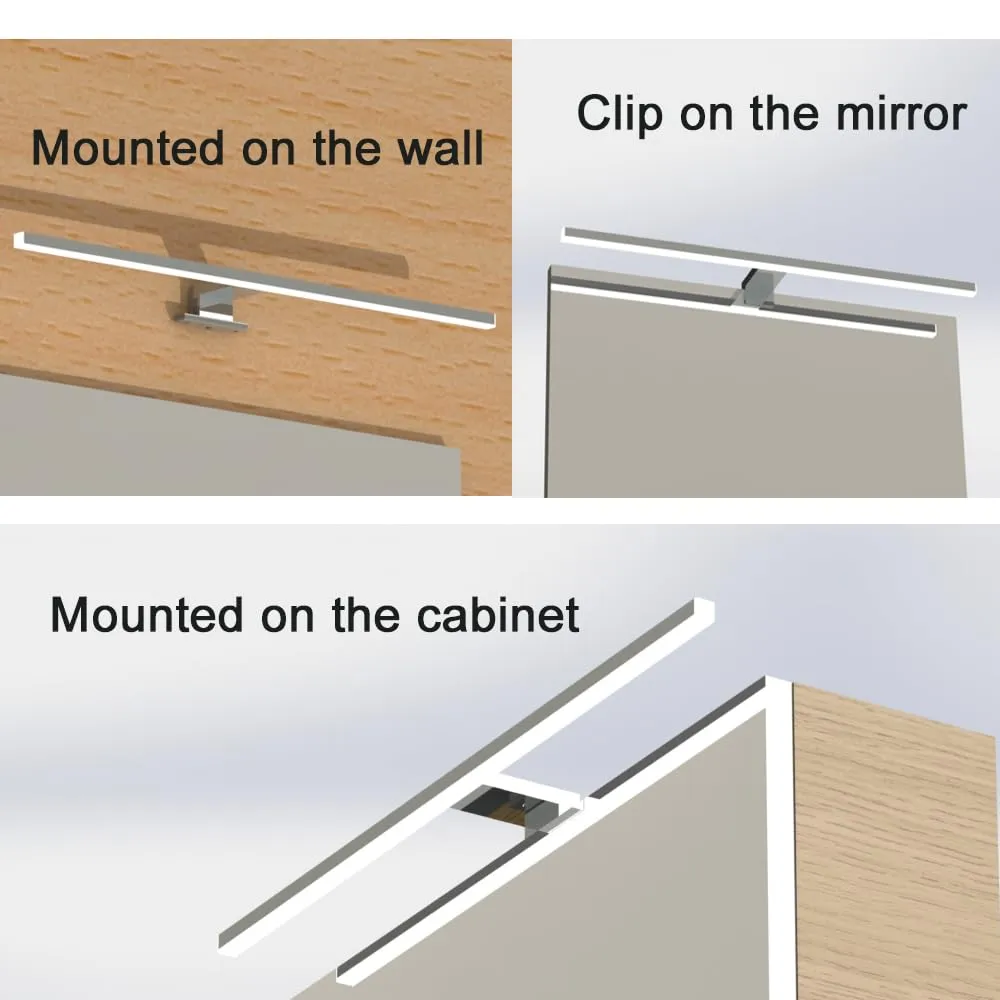 Mounted on the wall

Clip on the mirror

Mounted on the cabinet