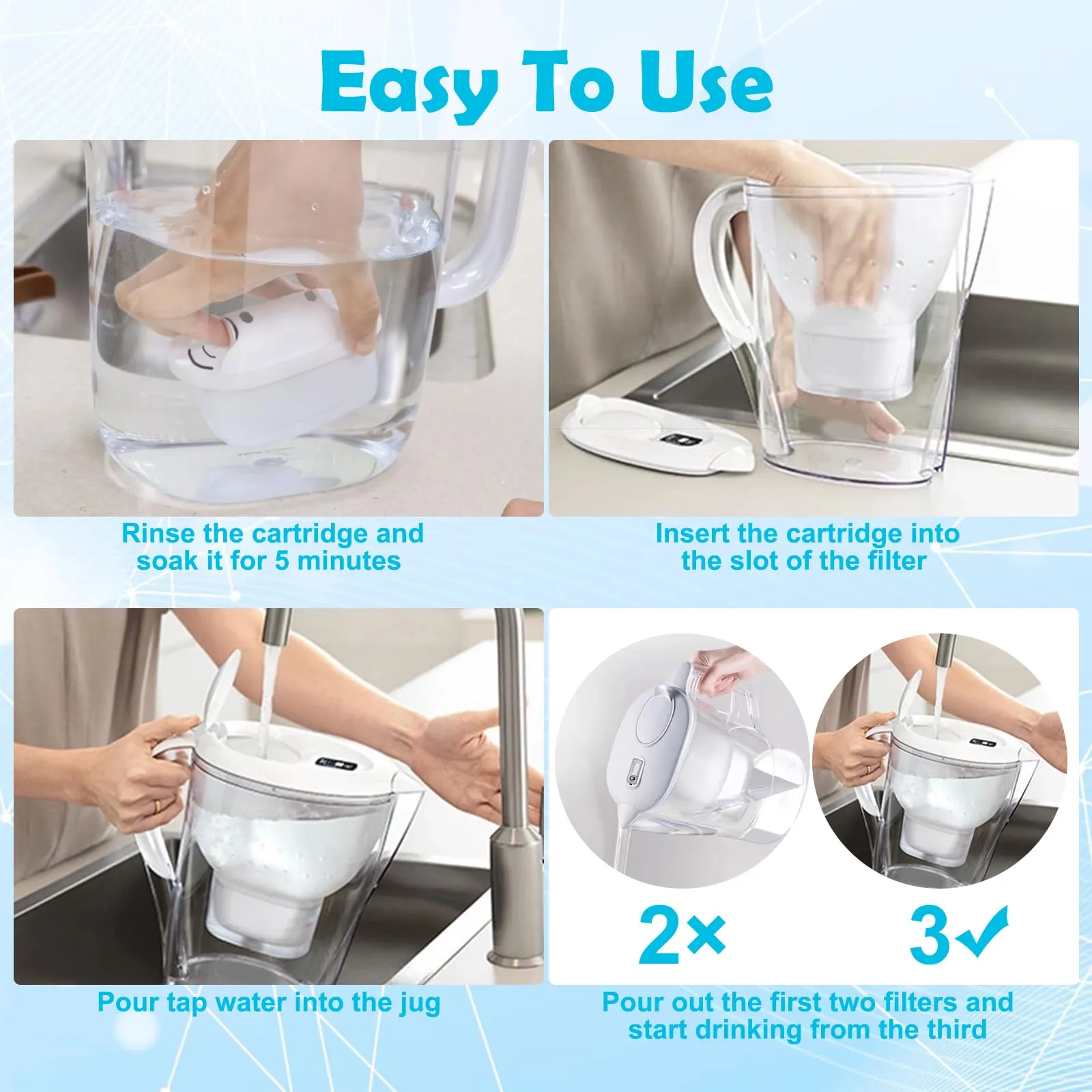 Easy To Use

Rinse the cartridge and soak it for 5 minutes

Insert the cartridge into the slot of the filter

Pour tap water into the jug

2×

3✓

Pour out the first two filters and start drinking from the third